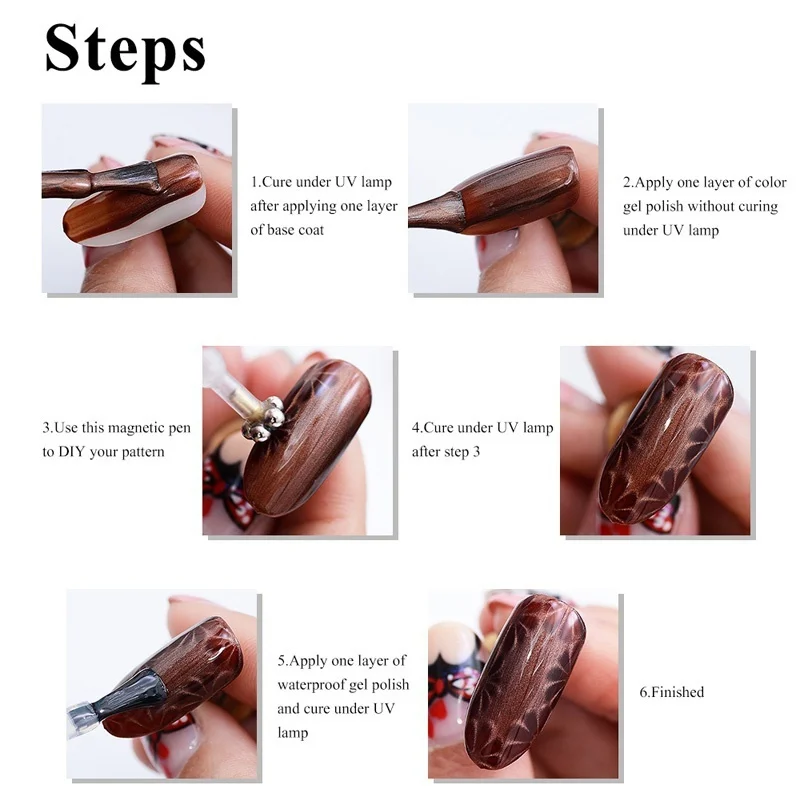 Steps

1.Cure under UV lamp after applying one layer of base coat

2.Apply one layer of color gel polish without curing under UV lamp

3.Use this magnetic pen to DIY your pattern

4.Cure under UV lamp after step 3

5.Apply one layer of waterproof gel polish and cure under UV lamp

6.Finished