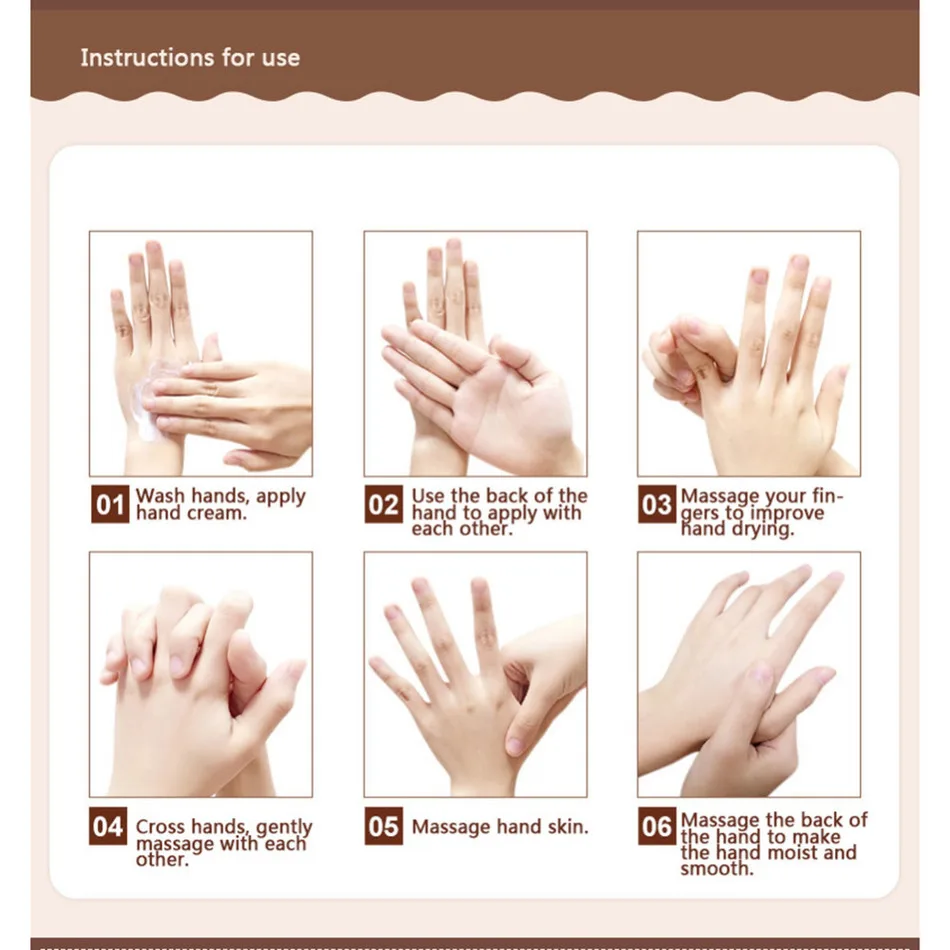 Instructions for use

01 Wash hands, apply hand cream.

02 Use the back of the hand to apply with each other.

03 Massage your fingers to improve hand drying.

04 Cross hands, gently massage with each other.

05 Massage hand skin.

06 Massage the back of the hand to make the hand moist and smooth.