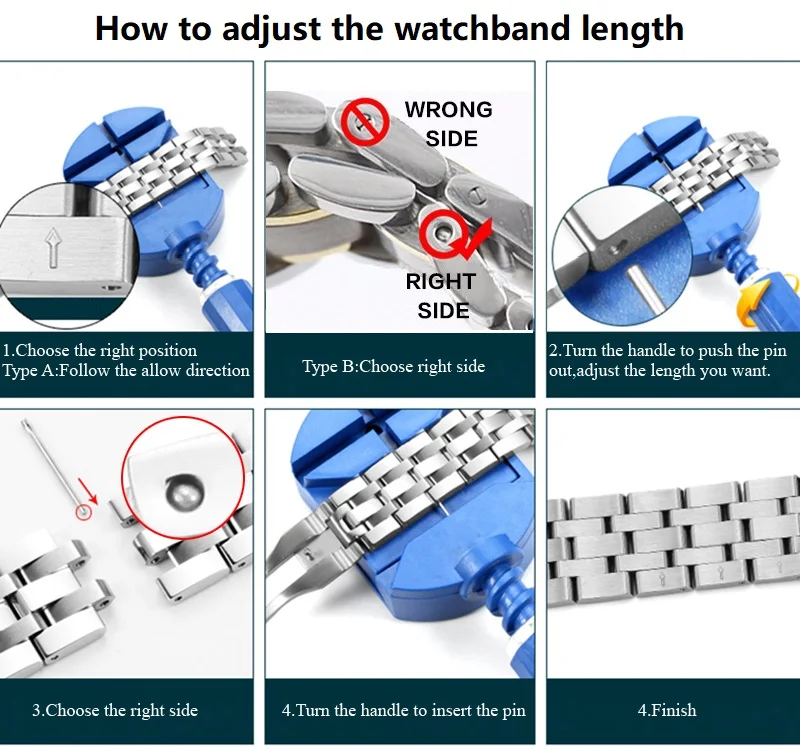 How to adjust the watchband length

1.Choose the right position
Type A:Follow the allow direction

WRONG SIDE

RIGHT SIDE

Type B:Choose right side

2.Turn the handle to push the pin out,adjust the length you want.

3.Choose the right side

4.Turn the handle to insert the pin

4.Finish