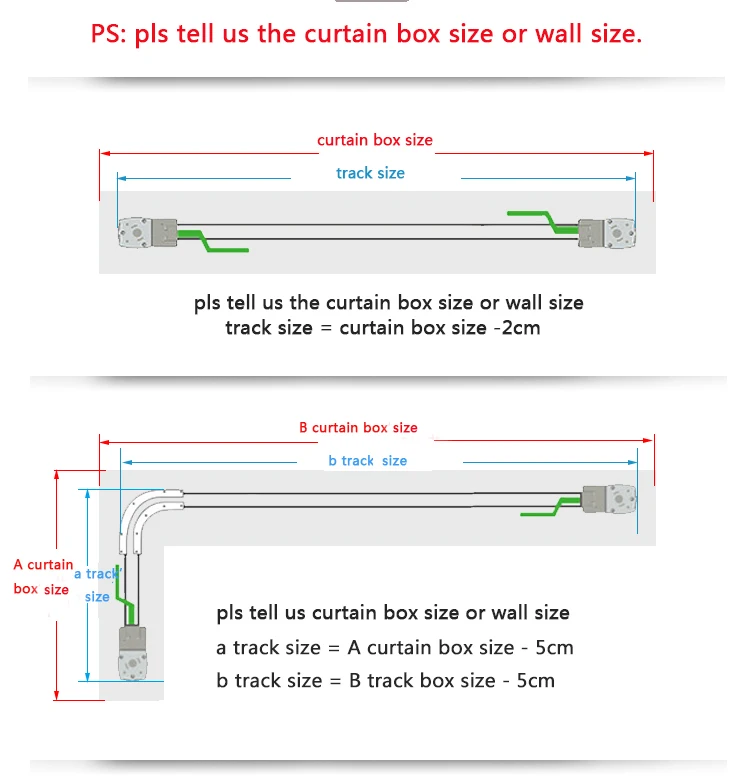 PS: pls tell us the curtain box size or wall size.

curtain box size

track size

pls tell us the curtain box size or wall size
track size = curtain box size -2cm

B curtain box size

b track size

A curtain box size

a track size

pls tell us curtain box size or wall size
a track size = A curtain box size - 5cm
b track size = B track box size - 5cm