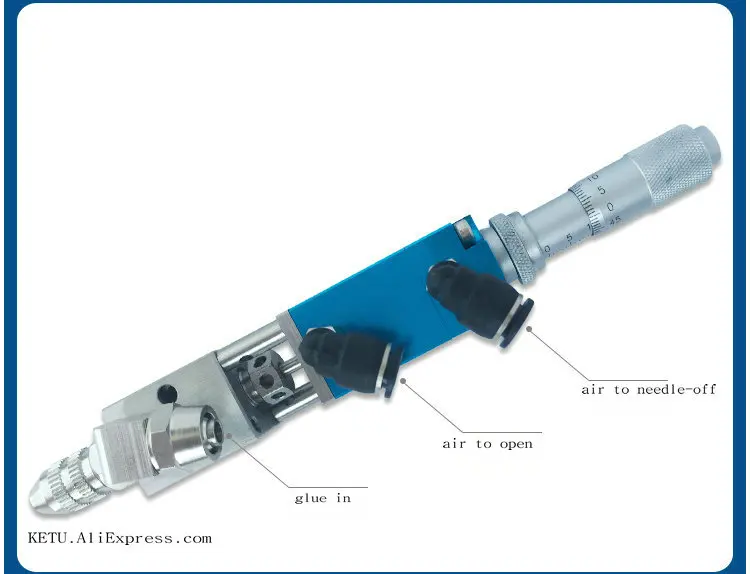 10
5
0
45
0 5

air to needle-off

air to open

glue in

KETU.AliExpress.com