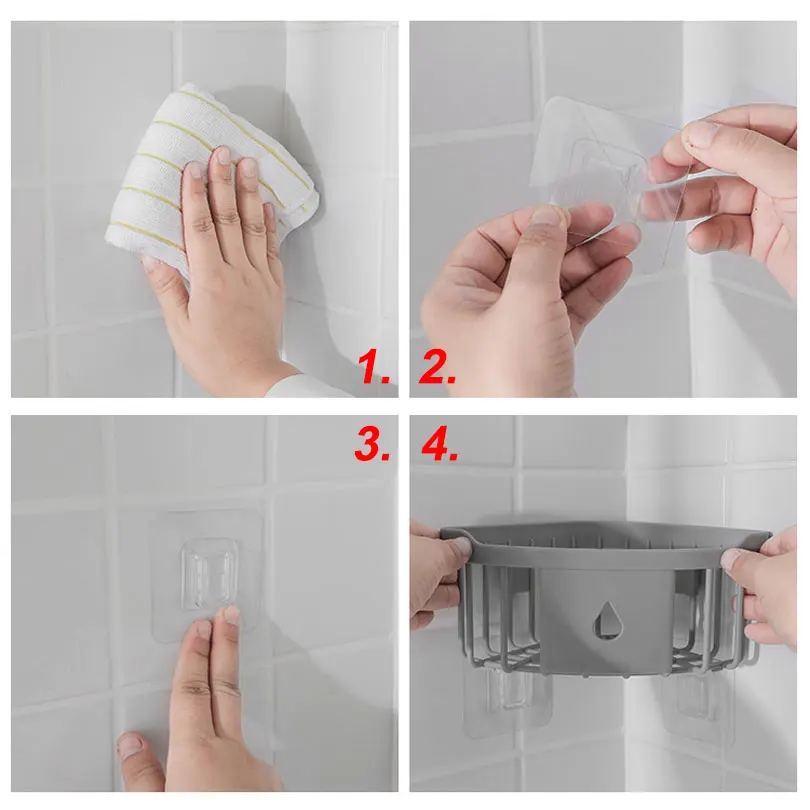 1.
2.
3.
4.