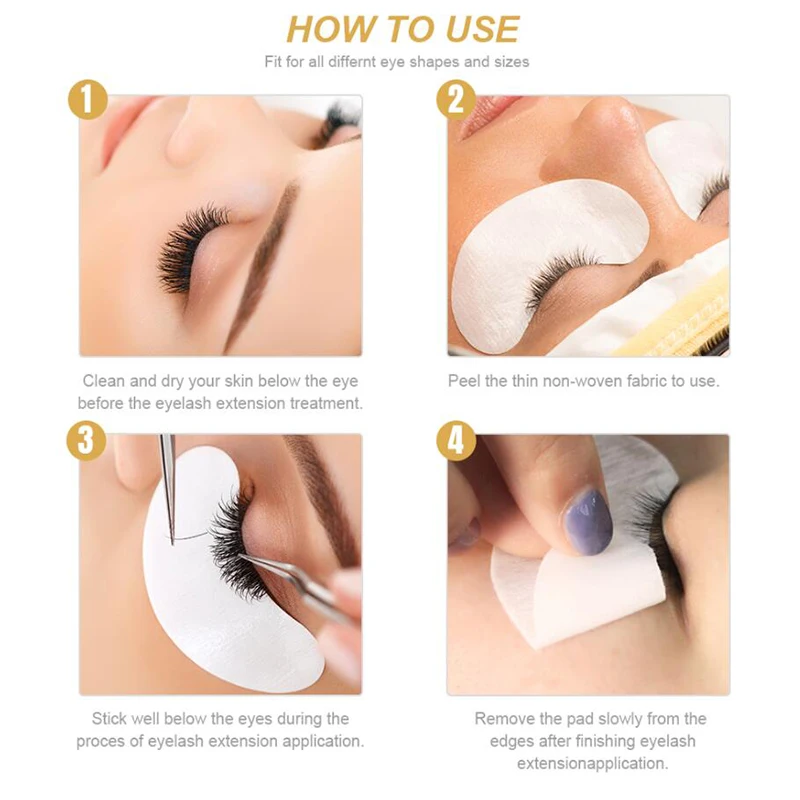 HOW TO USE
Fit for all differnt eye shapes and sizes

1

Clean and dry your skin below the eye before the eyelash extension treatment.

2

Peel the thin non-woven fabric to use.

3

Stick well below the eyes during the proces of eyelash extension application.

4

Remove the pad slowly from the edges after finishing eyelash extensionapplication.