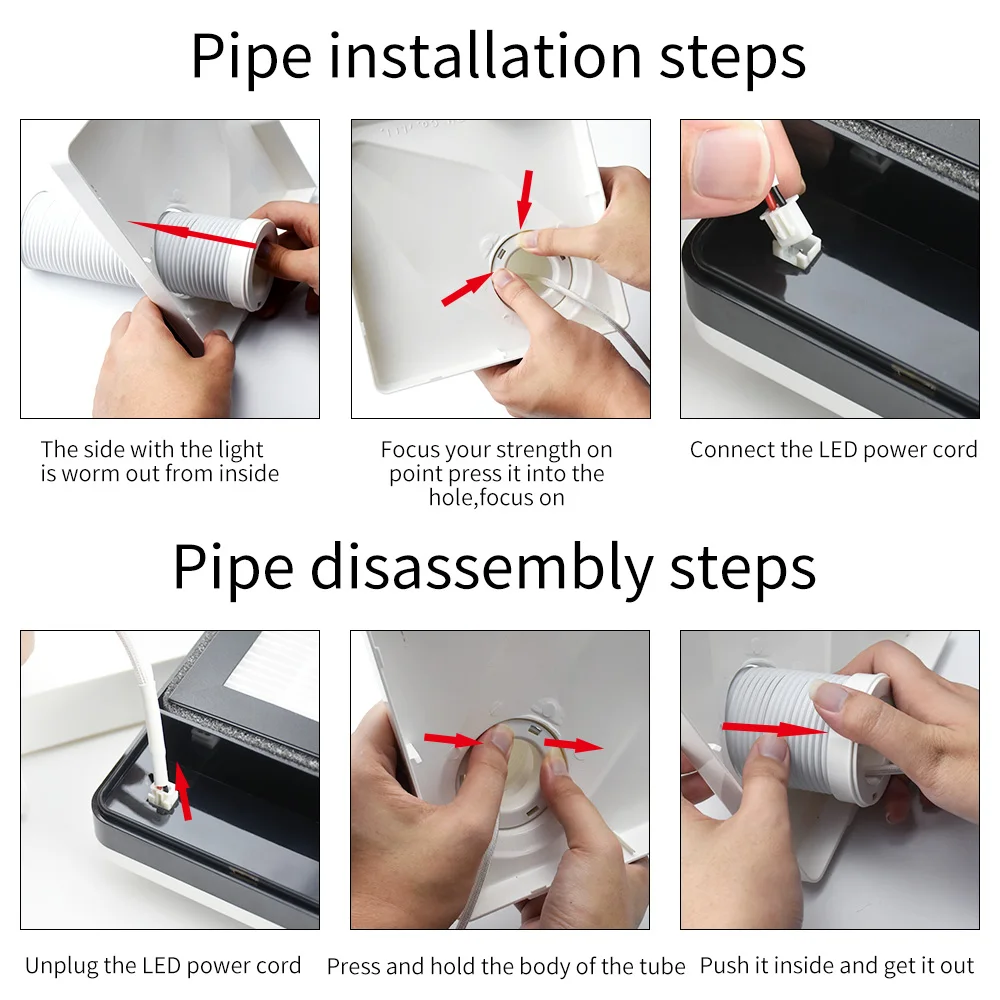 Pipe installation steps

The side with the light is worm out from inside

Focus your strength on point press it into the hole,focus on

Connect the LED power cord

Pipe disassembly steps

Unplug the LED power cord

Press and hold the body of the tube

Push it inside and get it out