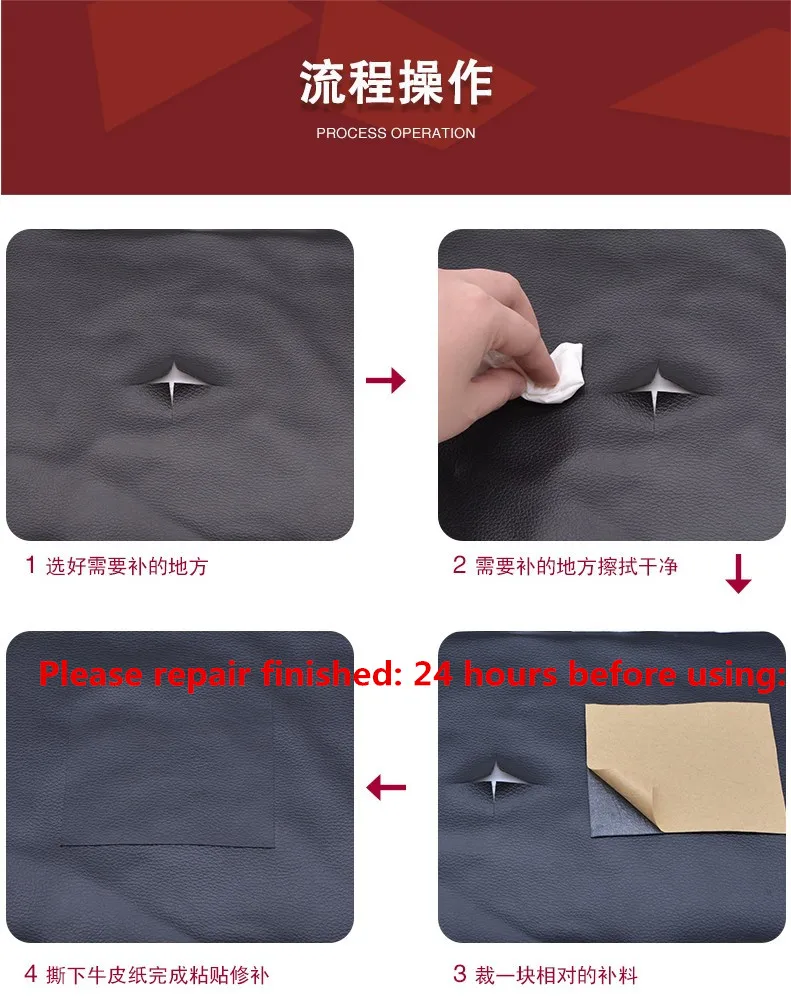 流程操作

PROCESS OPERATION

1 选好需要补的地方

2 需要补的地方擦拭干净

Please repair finished: 24 hours before using:

4 撕下牛皮纸完成粘贴修补

3 裁一块相对的补料