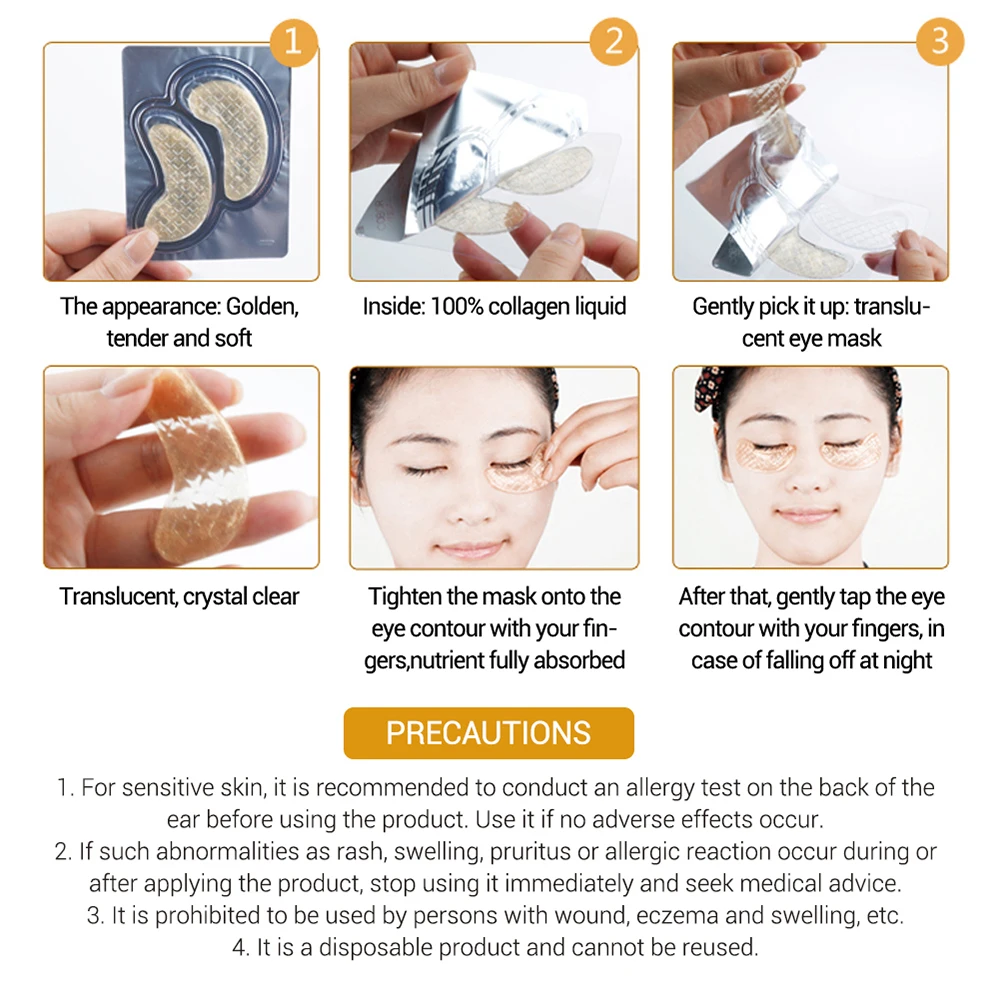 1

The appearance: Golden, tender and soft

2

Inside: 100% collagen liquid

3

Gently pick it up: translucent eye mask

Translucent, crystal clear

Tighten the mask onto the eye contour with your fingers,nutrient fully absorbed

After that, gently tap the eye contour with your fingers, in case of falling off at night

PRECAUTIONS

1. For sensitive skin, it is recommended to conduct an allergy test on the back of the ear before using the product. Use it if no adverse effects occur.
2. If such abnormalities as rash, swelling, pruritus or allergic reaction occur during or after applying the product, stop using it immediately and seek medical advice.
3. It is prohibited to be used by persons with wound, eczema and swelling, etc.
4. It is a disposable product and cannot be reused.