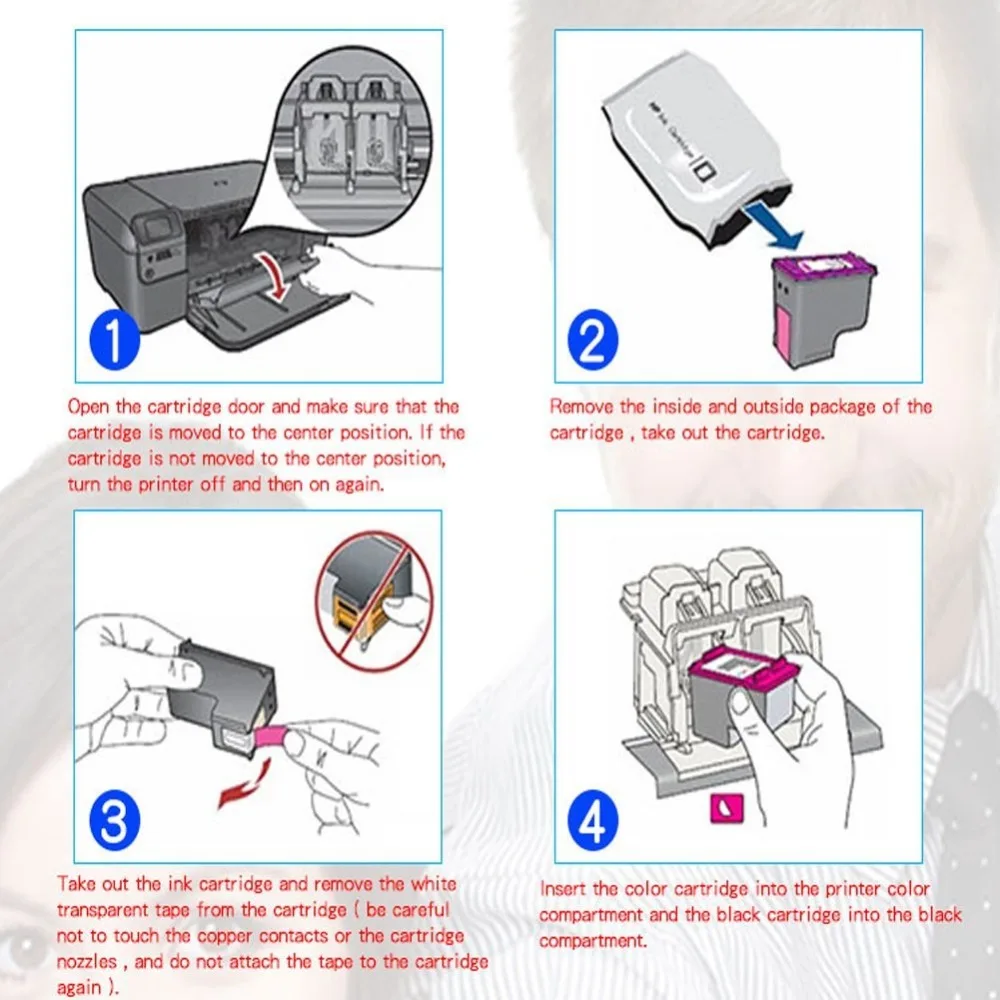 1

Open the cartridge door and make sure that the cartridge is moved to the center position. If the cartridge is not moved to the center position, turn the printer off and then on again.

2

Remove the inside and outside package of the cartridge , take out the cartridge.

3

Take out the ink cartridge and remove the white transparent tape from the cartridge ( be careful not to touch the copper contacts or the cartridge nozzles , and do not attach the tape to the cartridge again ).

4

Insert the color cartridge into the printer color compartment and the black cartridge into the black compartment.