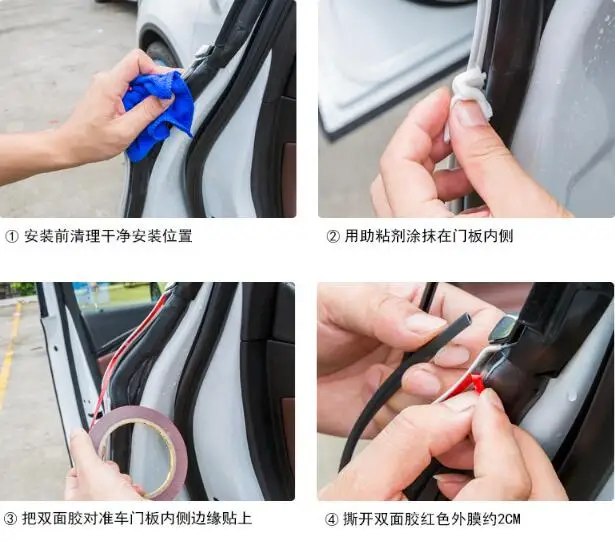 ① 安装前清理干净安装位置

② 用助粘剂涂抹在门板内侧

③ 把双面胶对准车门板内侧边缘贴上

④ 撕开双面胶红色外膜约2CM