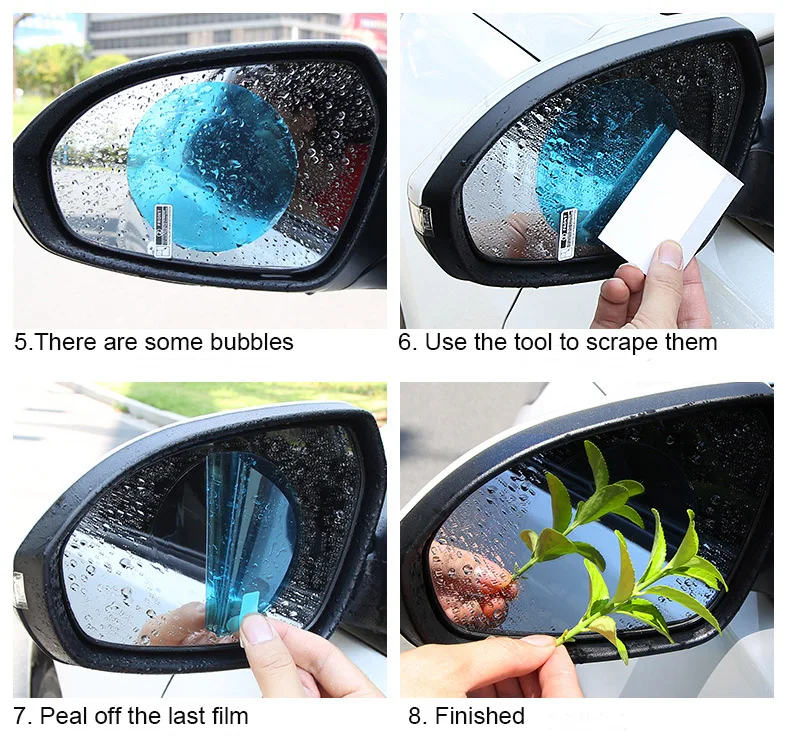 5.There are some bubbles

6. Use the tool to scrape them

7. Peal off the last film

8. Finished