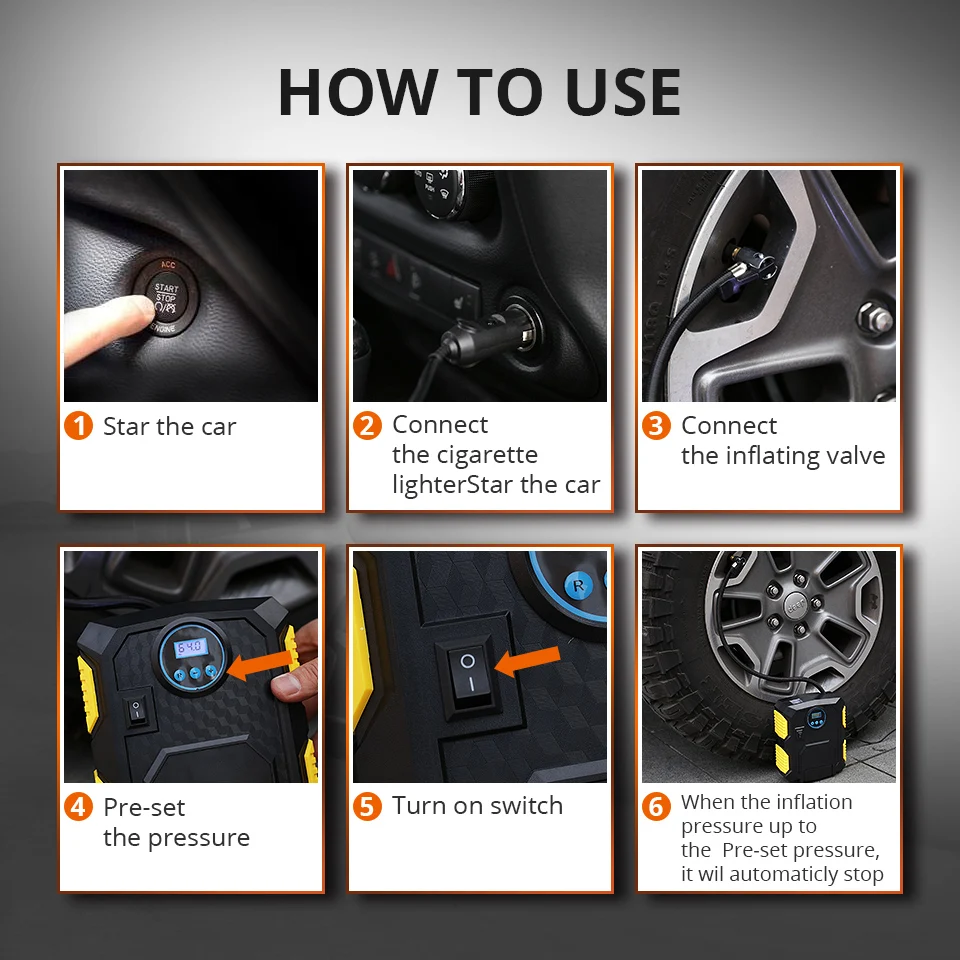 HOW TO USE

ACC
START
STOP
ENGINE

1 Star the car

2 Connect the cigarette lighterStar the car

3 Connect the inflating valve

64.0

4 Pre-set the pressure

R

5 Turn on switch

6 When the inflation pressure up to the Pre-set pressure, it wil automaticly stop