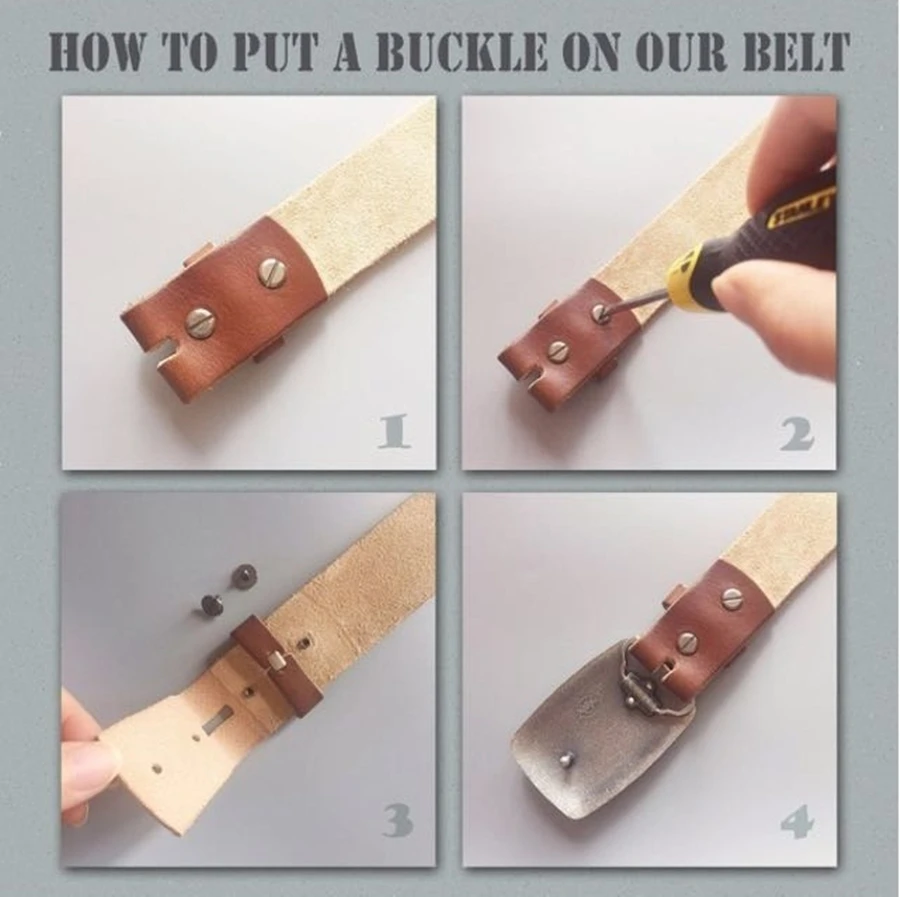 HOW TO PUT A BUCKLE ON OUR BELT

1

STANLEY

2

3

4