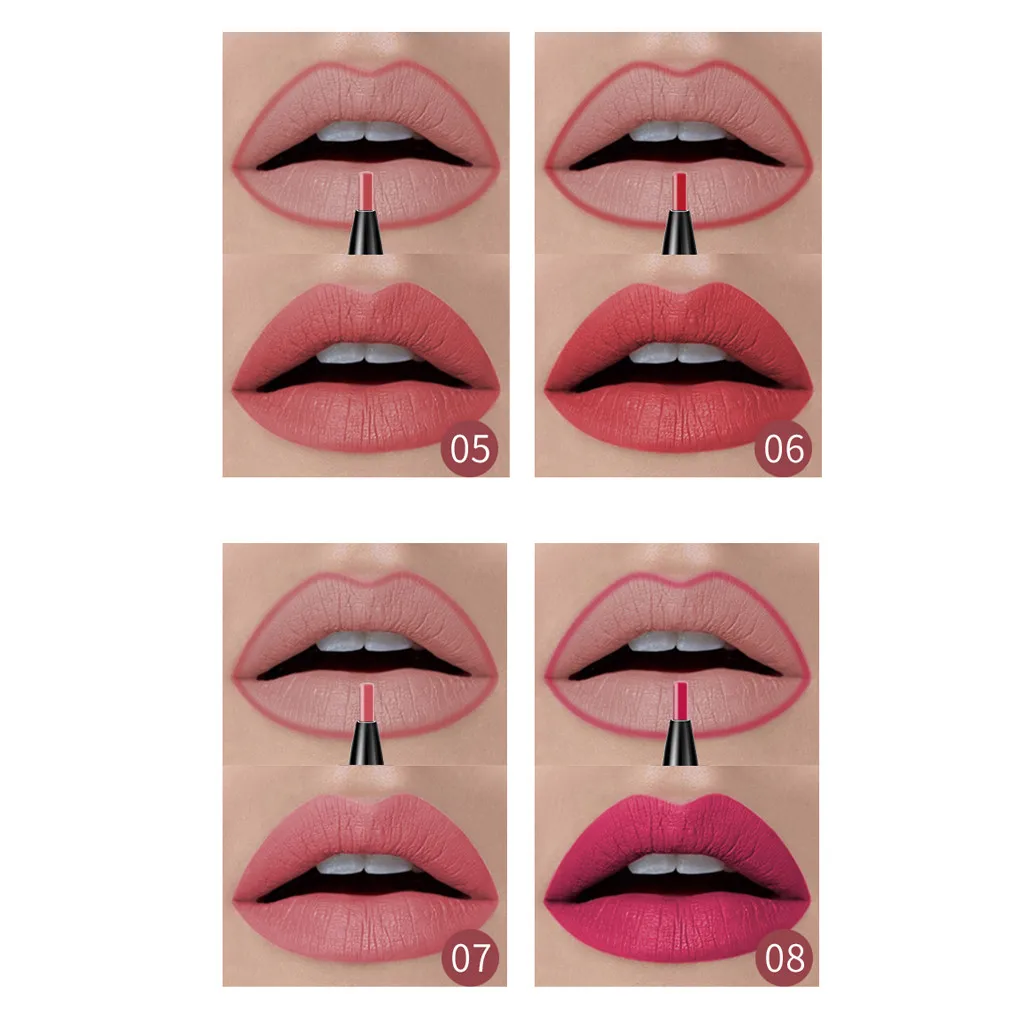 05

06

07

08