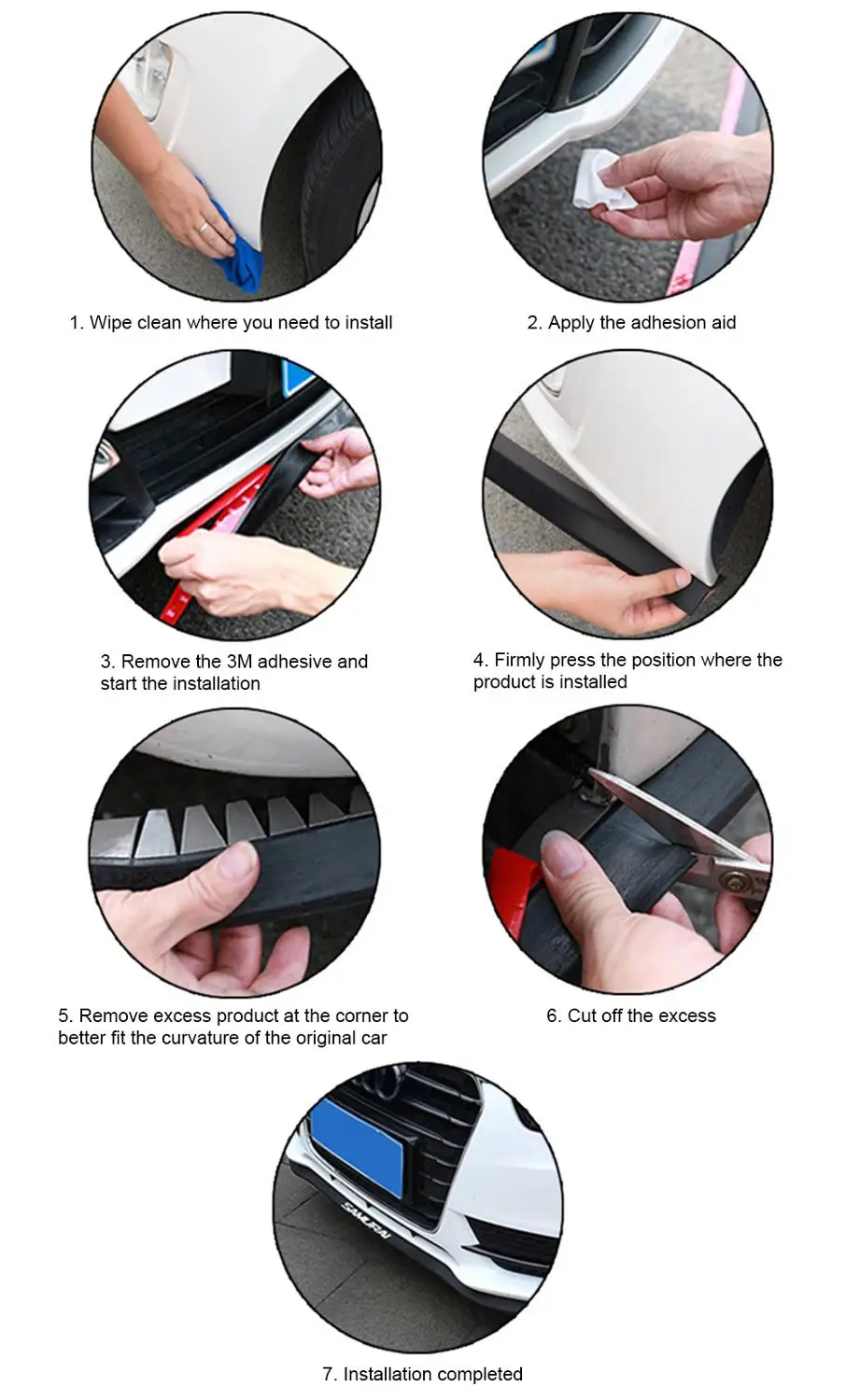 1. Wipe clean where you need to install

2. Apply the adhesion aid

3. Remove the 3M adhesive and start the installation

4. Firmly press the position where the product is installed

5. Remove excess product at the corner to better fit the curvature of the original car

6. Cut off the excess

SAMURAI

7. Installation completed