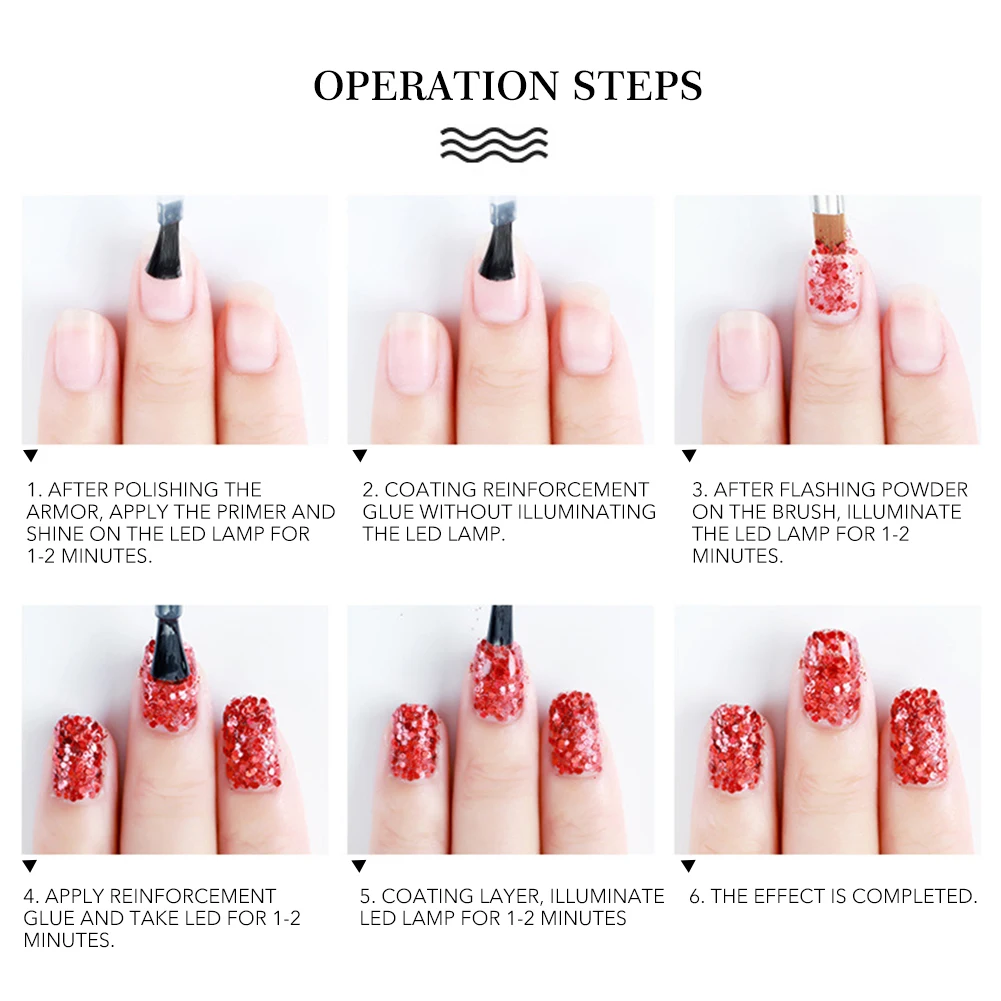 OPERATION STEPS

1. AFTER POLISHING THE ARMOR, APPLY THE PRIMER AND SHINE ON THE LED LAMP FOR 1-2 MINUTES.

2. COATING REINFORCEMENT GLUE WITHOUT ILLUMINATING THE LED LAMP.

3. AFTER FLASHING POWDER ON THE BRUSH, ILLUMINATE THE LED LAMP FOR 1-2 MINUTES.

4. APPLY REINFORCEMENT GLUE AND TAKE LED FOR 1-2 MINUTES.

5. COATING LAYER, ILLUMINATE LED LAMP FOR 1-2 MINUTES

6. THE EFFECT IS COMPLETED.