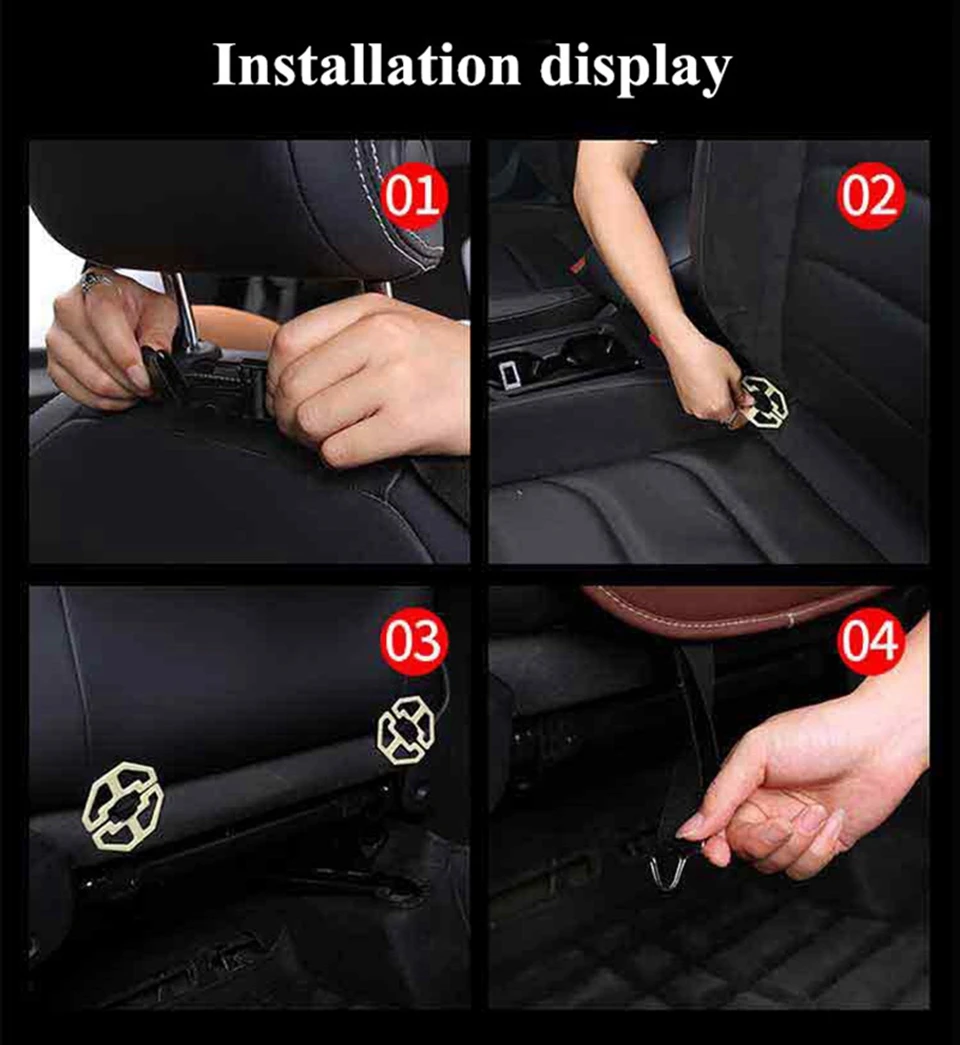 Installation display

01

02

03

04