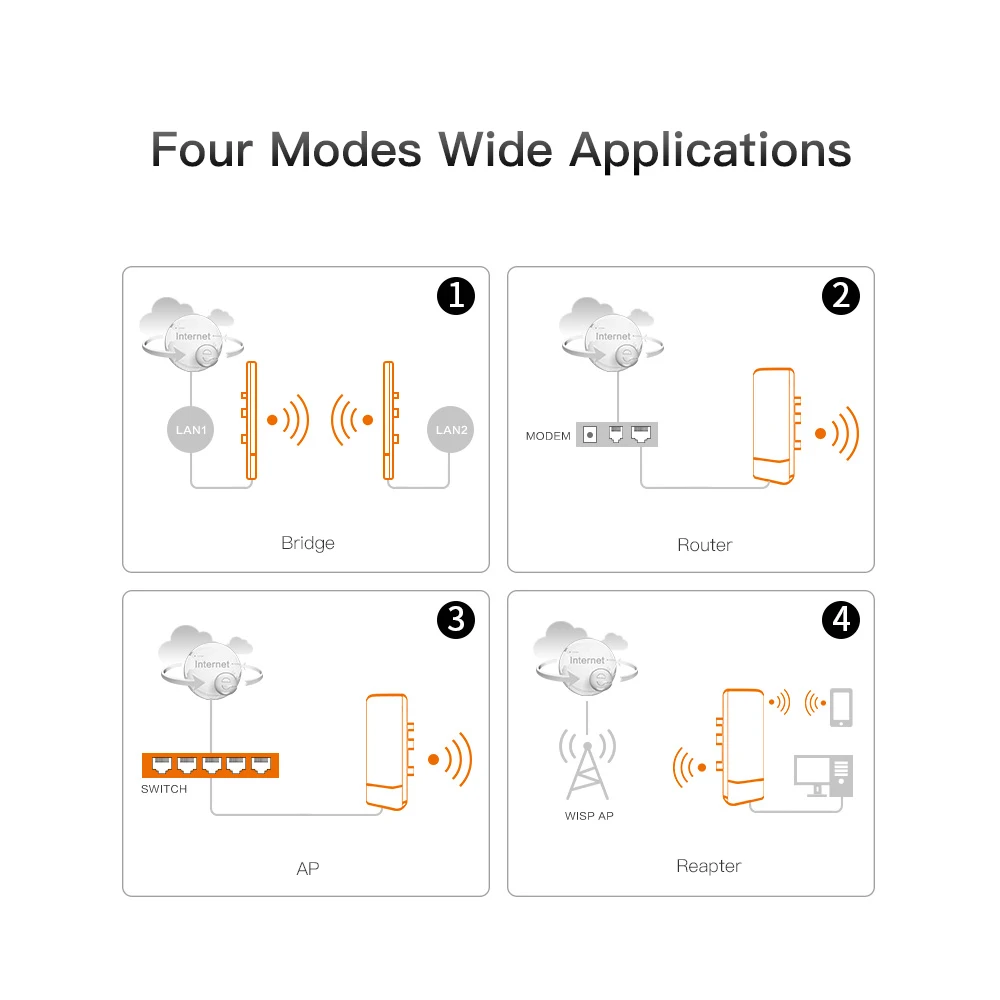 Four Modes Wide Applications

1

Internet

LAN1

LAN2

Bridge

2

Internet

MODEM

Router

3

Internet

SWITCH

AP

4

Internet

WISP AP

Reapter