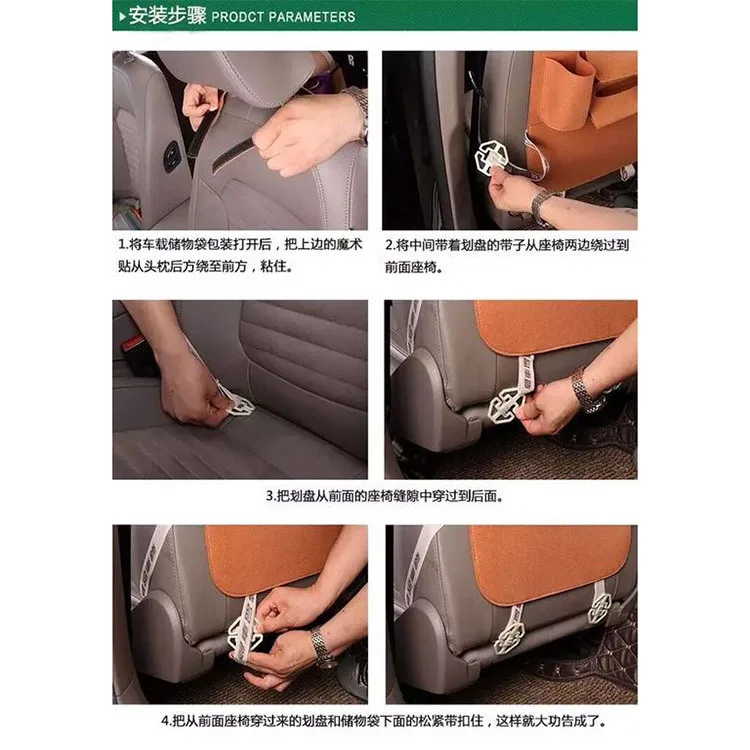 安装步骤 PRODCT PARAMETERS

1.将车载储物袋包装打开后，把上边的魔术贴从头枕后方绕至前方，粘住。

2.将中间带着划盘的带子从座椅两边绕过到前面座椅。

3.把划盘从前面的座椅缝隙中穿过到后面。

4.把从前面座椅穿过来的划盘和储物袋下面的松紧带扣住，这样就大功告成了。