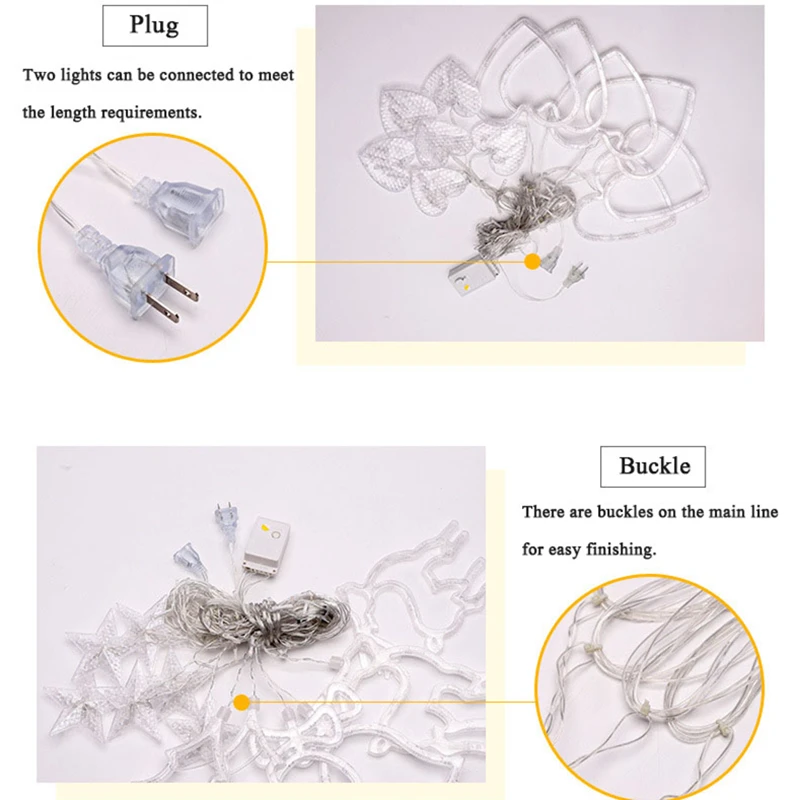 Plug

Two lights can be connected to meet the length requirements.

Buckle

There are buckles on the main line for easy finishing.