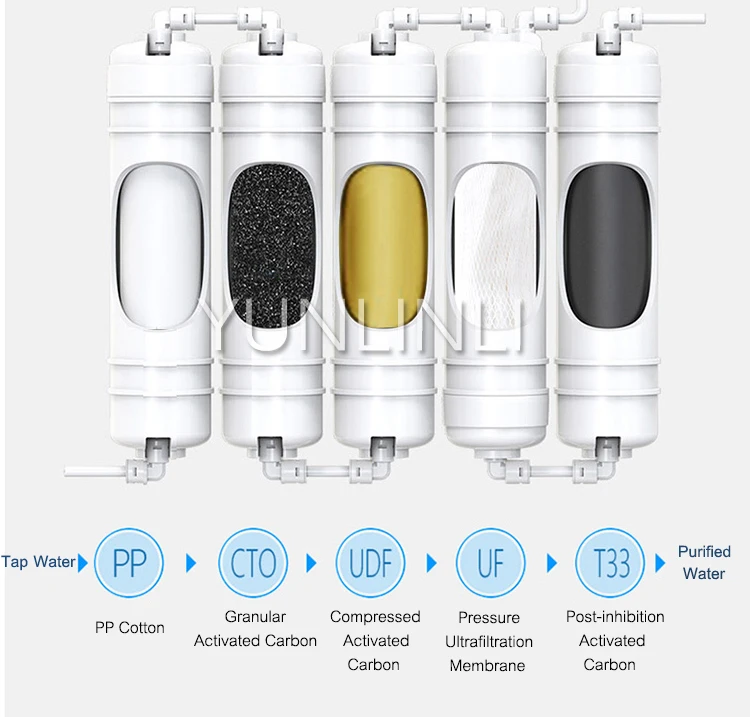 YUNLINLI

Tap Water PP CTO UDF UF T33 Purified Water

PP Cotton

Granular Activated Carbon

Compressed Activated Carbon

Pressure Ultrafiltration Membrane

Post-inhibition Activated Carbon