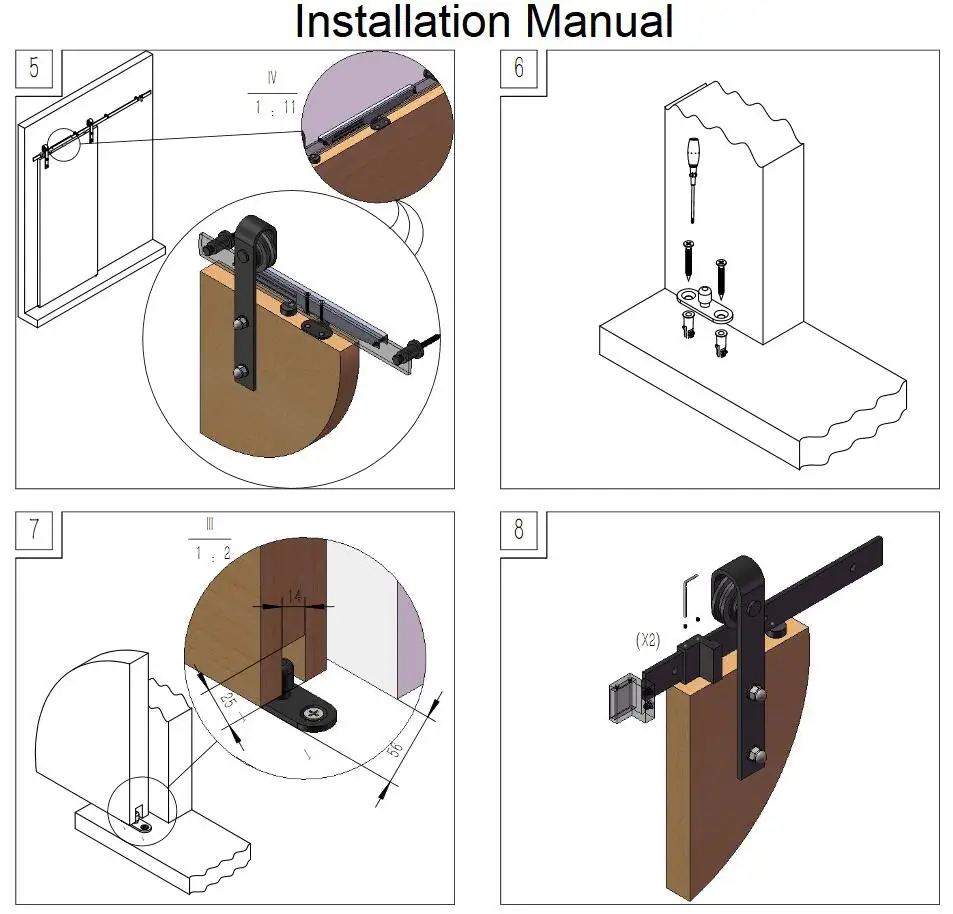 Installation Manual

5

IV
1 : 11

6

7

III
1 : 2

14

25

56

8

(X2)