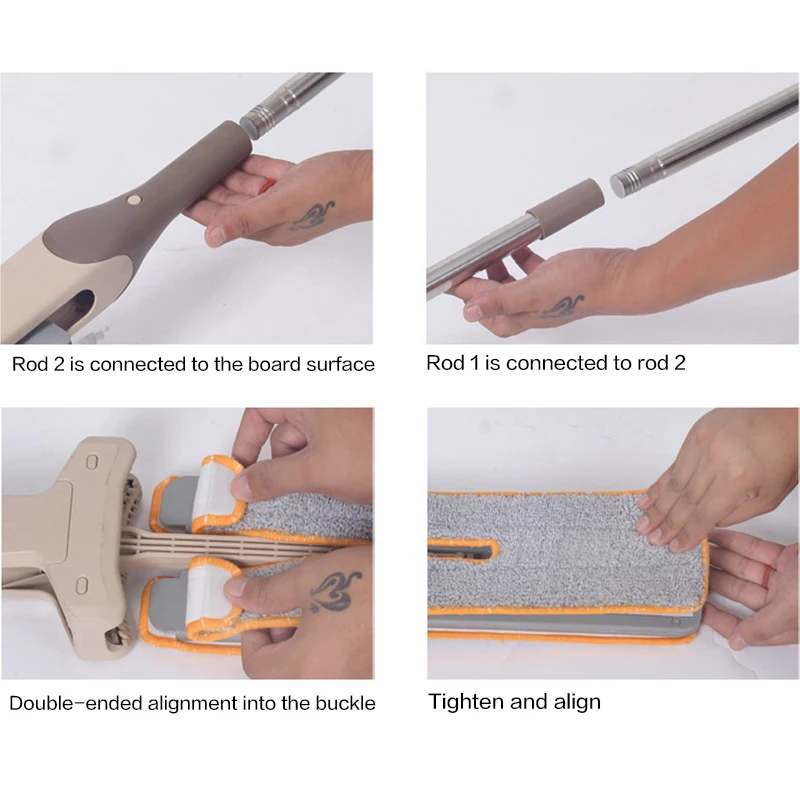 Rod 2 is connected to the board surface

Rod 1 is connected to rod 2

Double-ended alignment into the buckle

Tighten and align