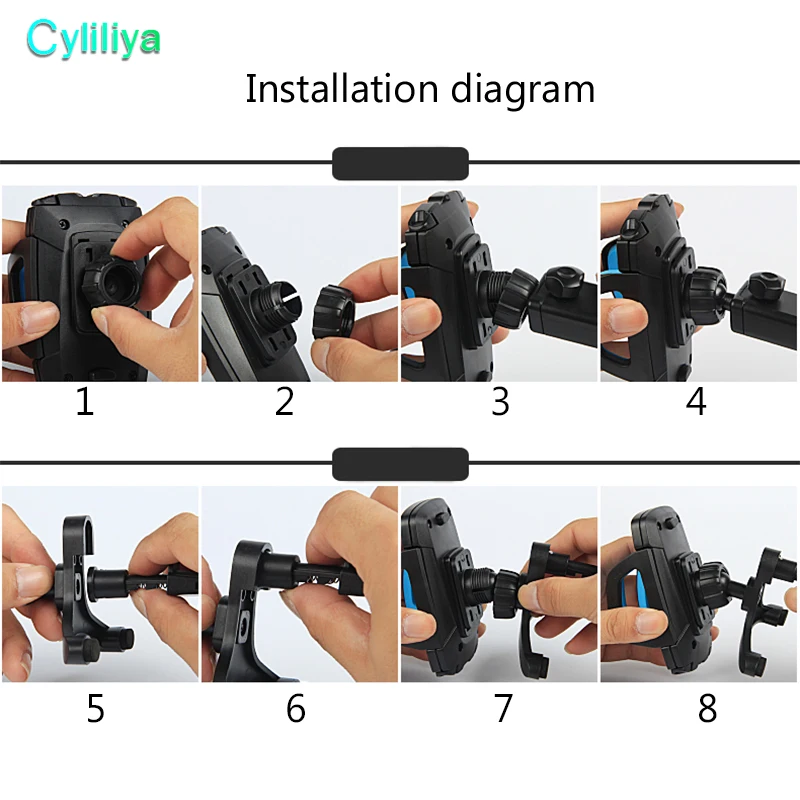 Cyliliya

Installation diagram

1 2 3 4

5 6 7 8