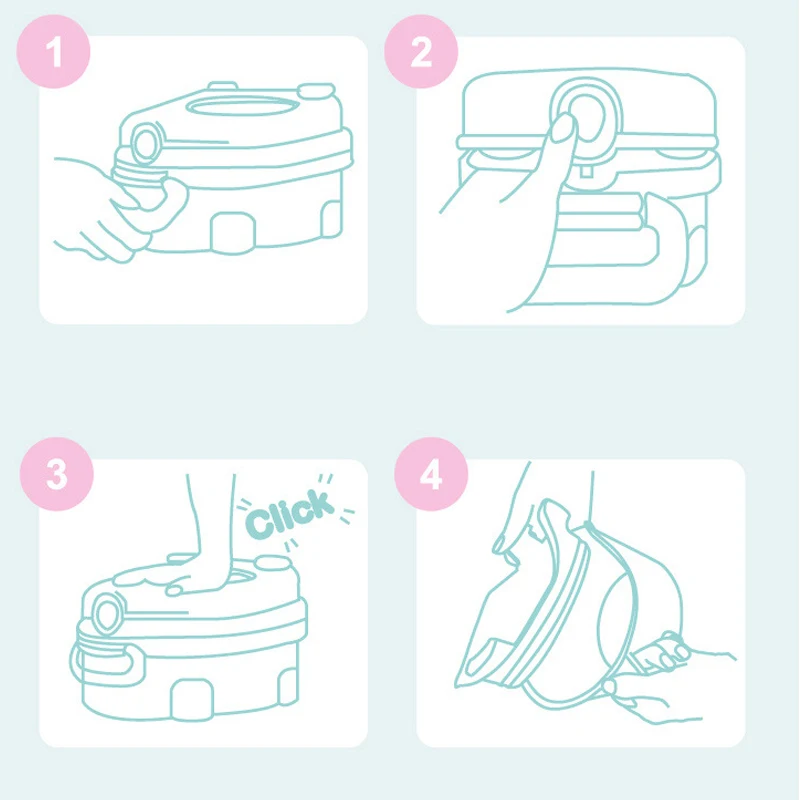 1

2

3

Click

4