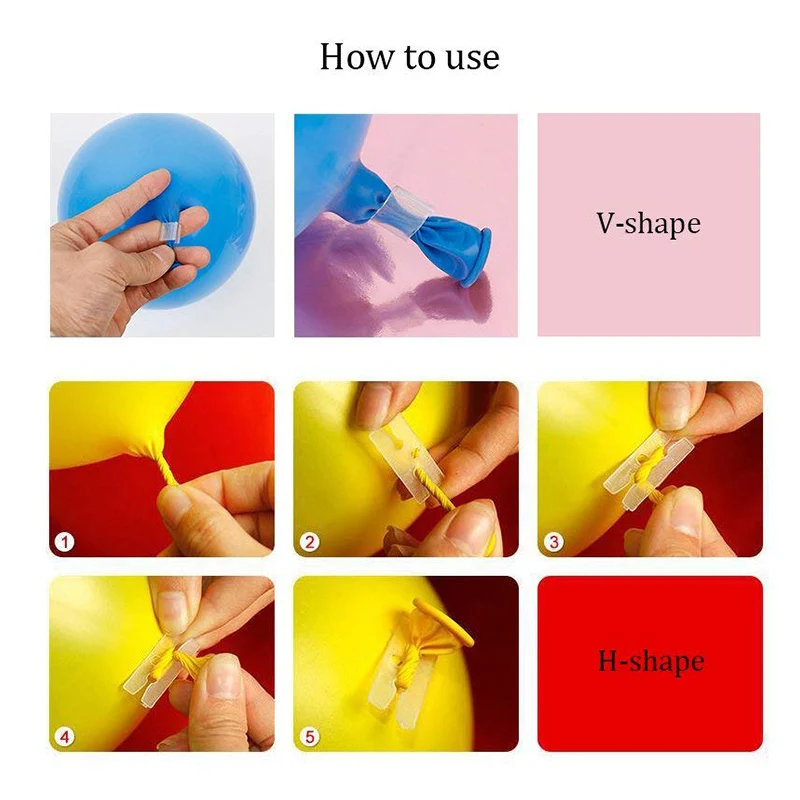 How to use

V-shape

1

2

3

4

5

H-shape