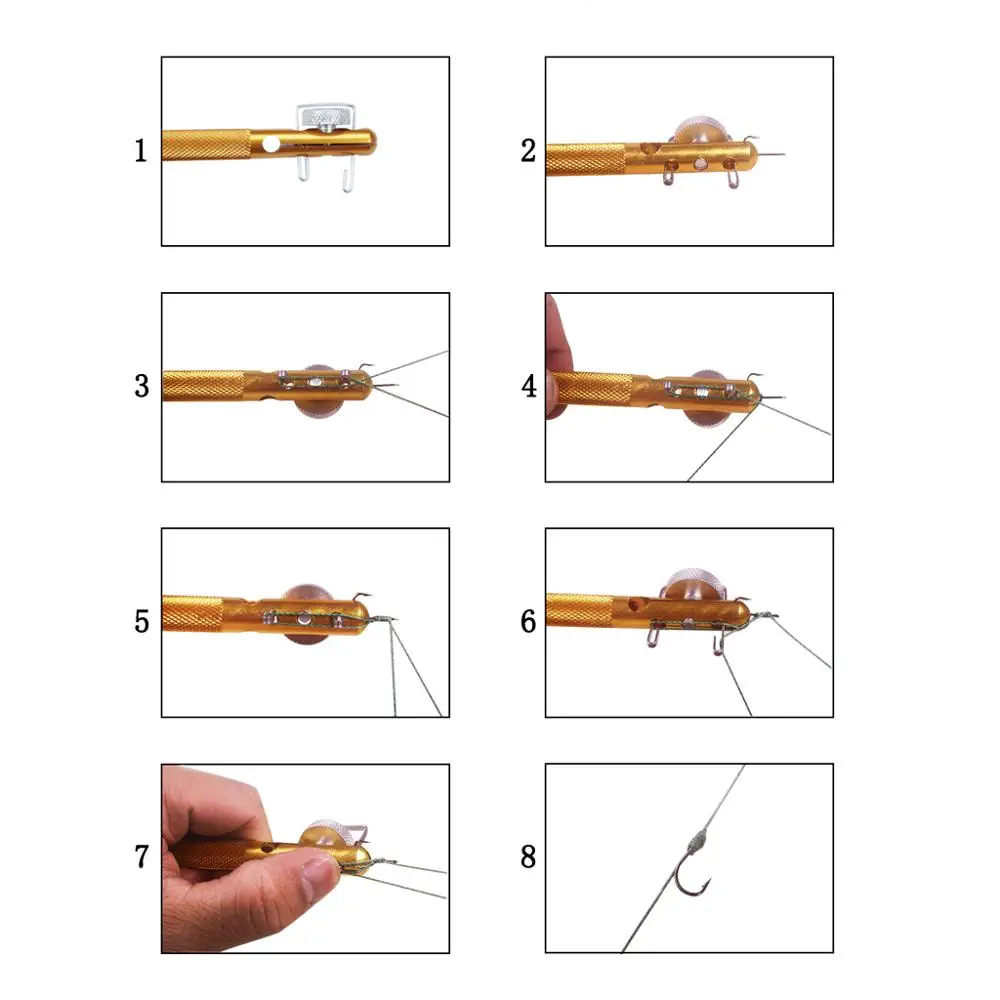 1

2

3

4

5

6

7

8