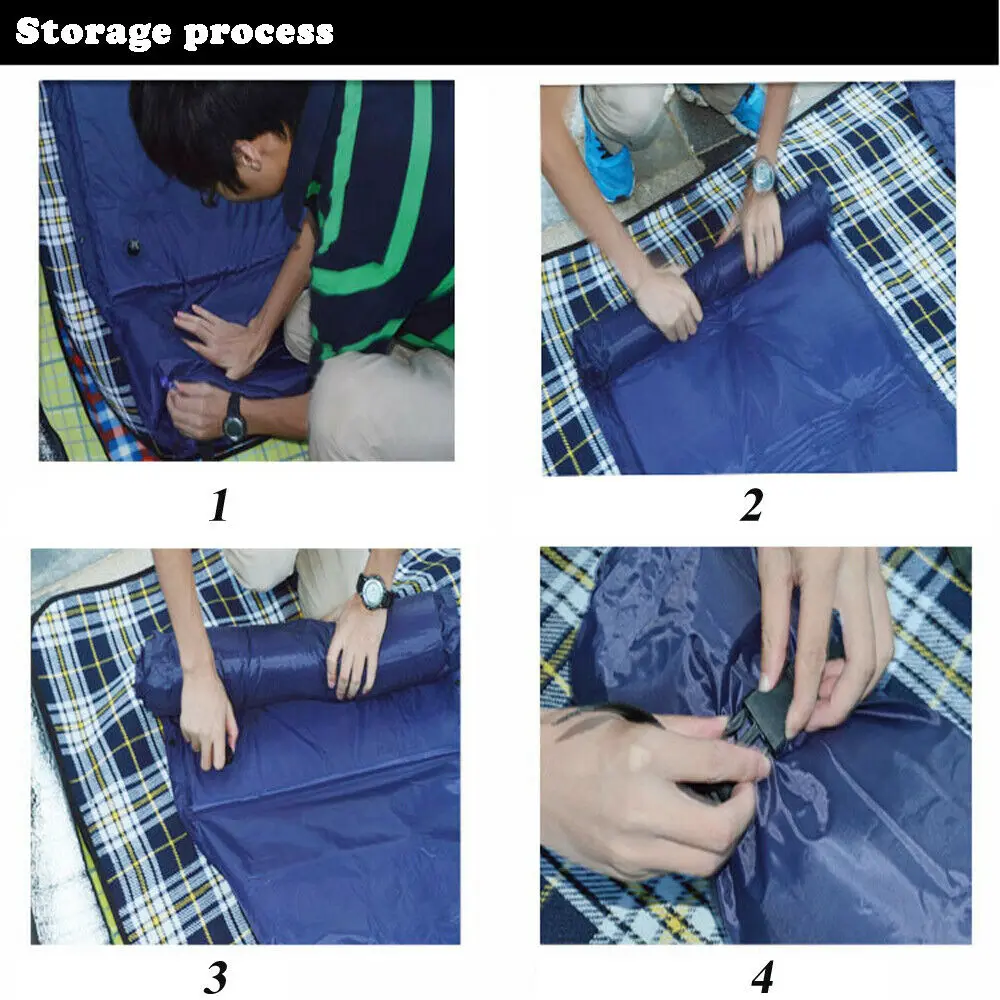 Storage process

1

2

3

4