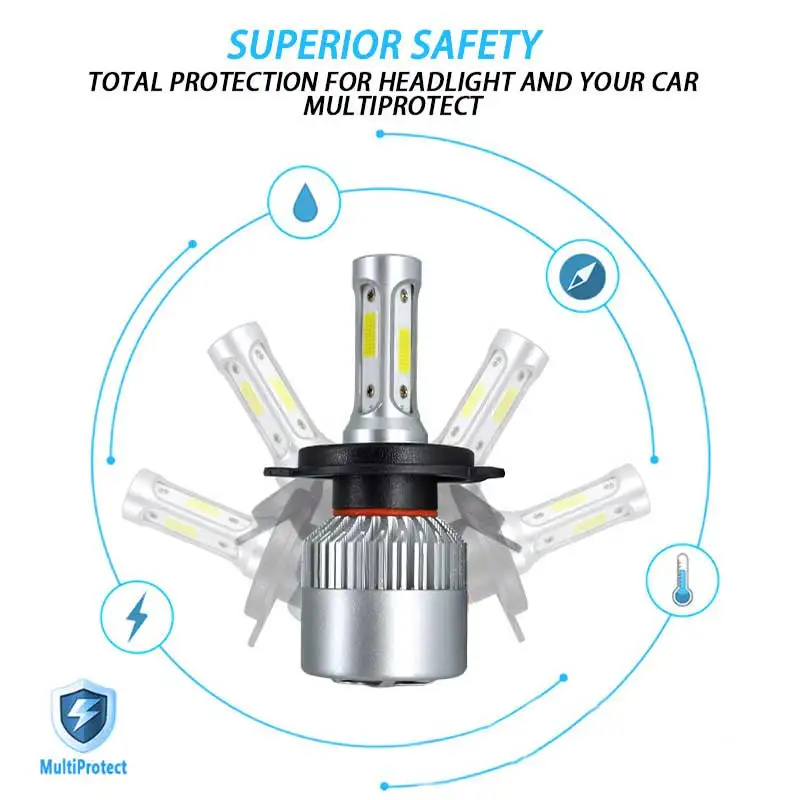 SUPERIOR SAFETY
TOTAL PROTECTION FOR HEADLIGHT AND YOUR CAR
MULTIPROTECT

MultiProtect