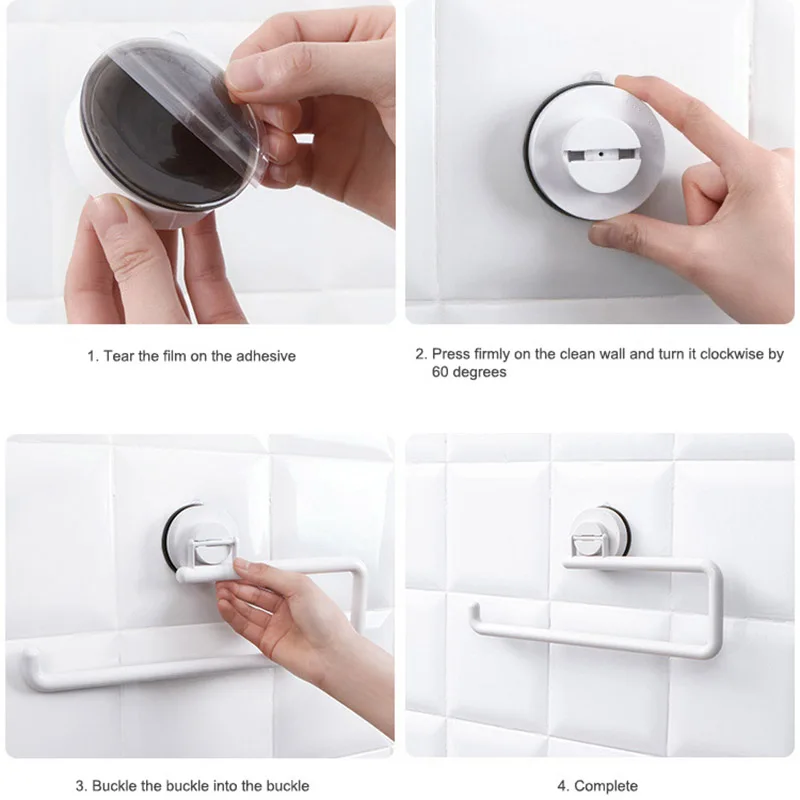 1. Tear the film on the adhesive

2. Press firmly on the clean wall and turn it clockwise by 60 degrees

3. Buckle the buckle into the buckle

4. Complete