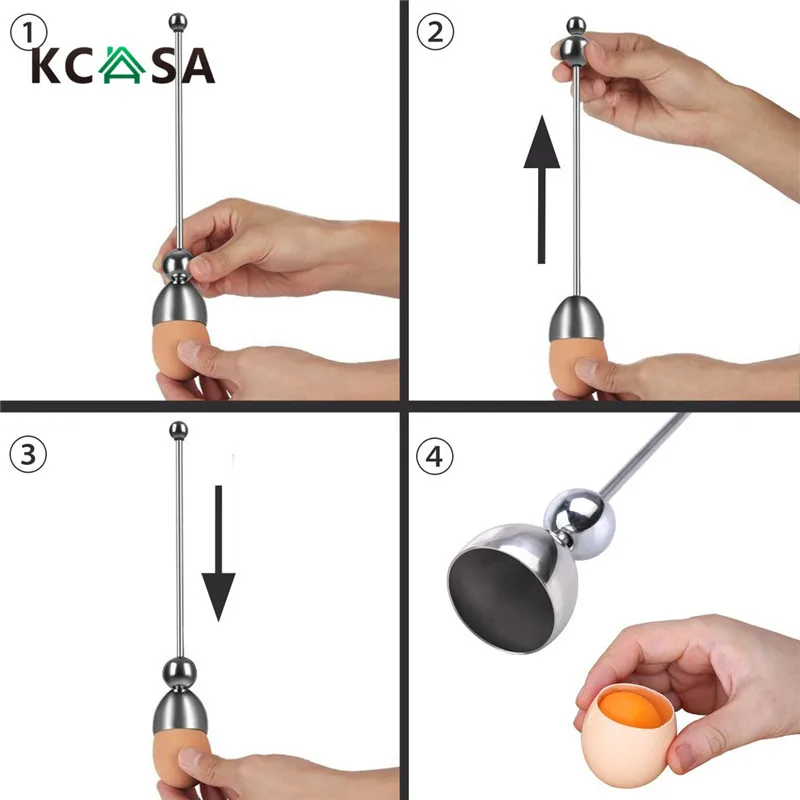 ①
KCASA
②
③
④