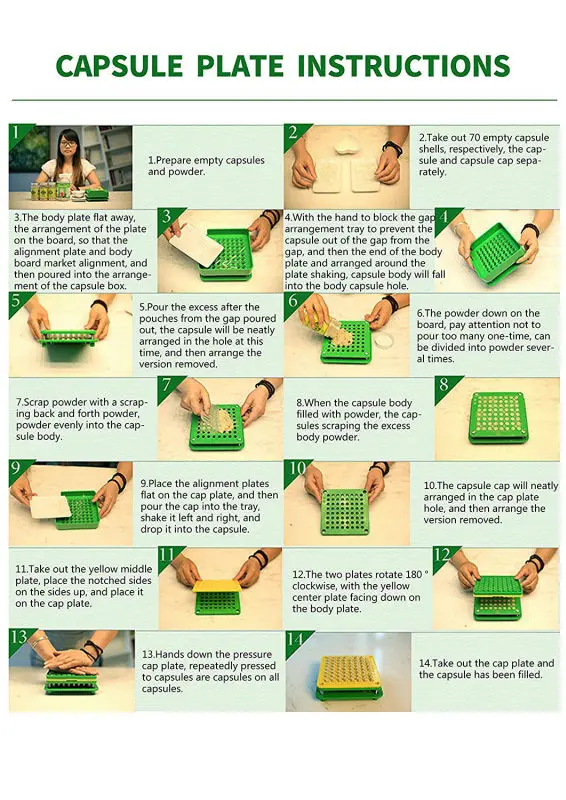 CAPSULE PLATE INSTRUCTIONS

1

1.Prepare empty capsules and powder.

2

2.Take out 70 empty capsule shells, respectively, the capsule and capsule cap separately.

3.The body plate flat away, the arrangement of the plate on the board, so that the alignment plate and body board market alignment, and then poured into the arrangement of the capsule box.

3

4.With the hand to block the gap arrangement tray to prevent the capsule out of the gap from the gap, and then the end of the body plate and arranged around the plate shaking, capsule body will fall into the body capsule hole.

4

5

5.Pour the excess after the pouches from the gap poured out, the capsule will be neatly arranged in the hole at this time, and then arrange the version removed.

6

6.The powder down on the board, pay attention not to pour too many one-time, can be divided into powder several times.

7.Scrap powder with a scraping back and forth powder, powder evenly into the capsule body.

7

8.When the capsule body filled with powder, the capsules scraping the excess body powder.

8

9

9.Place the alignment plates flat on the cap plate, and then pour the cap into the tray, shake it left and right, and drop it into the capsule.

10

10.The capsule cap will neatly arranged in the cap plate hole, and then arrange the version removed.

11.Take out the yellow middle plate, place the notched sides on the sides up, and place it on the cap plate.

11

12.The two plates rotate 180 ° clockwise, with the yellow center plate facing down on the body plate.

12

13

13.Hands down the pressure cap plate, repeatedly pressed to capsules are capsules on all capsules.

14

14.Take out the cap plate and the capsule has been filled.