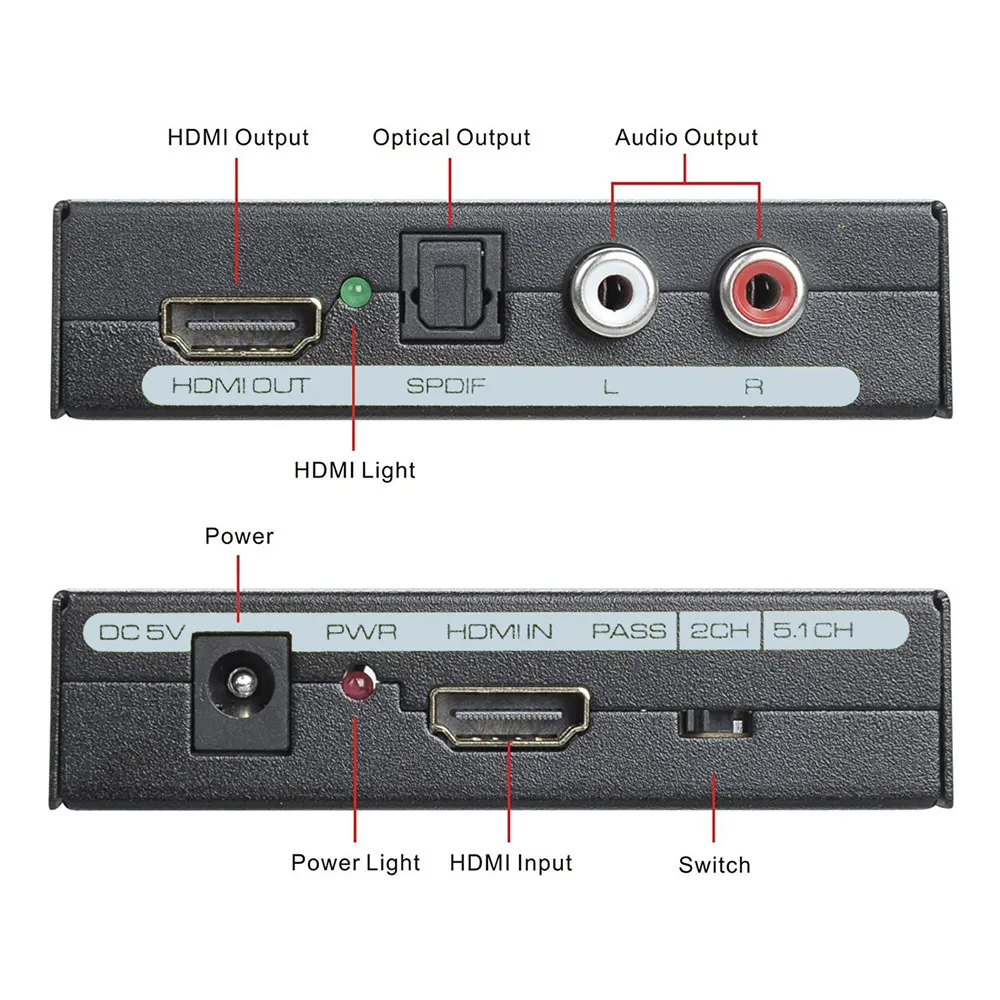 HDMI Output
Optical Output
Audio Output
HDMI OUT
SPDIF
L
R
HDMI Light

Power
DC 5V
PWR
HDMI IN
PASS
2CH
5.1CH
Power Light
HDMI Input
Switch