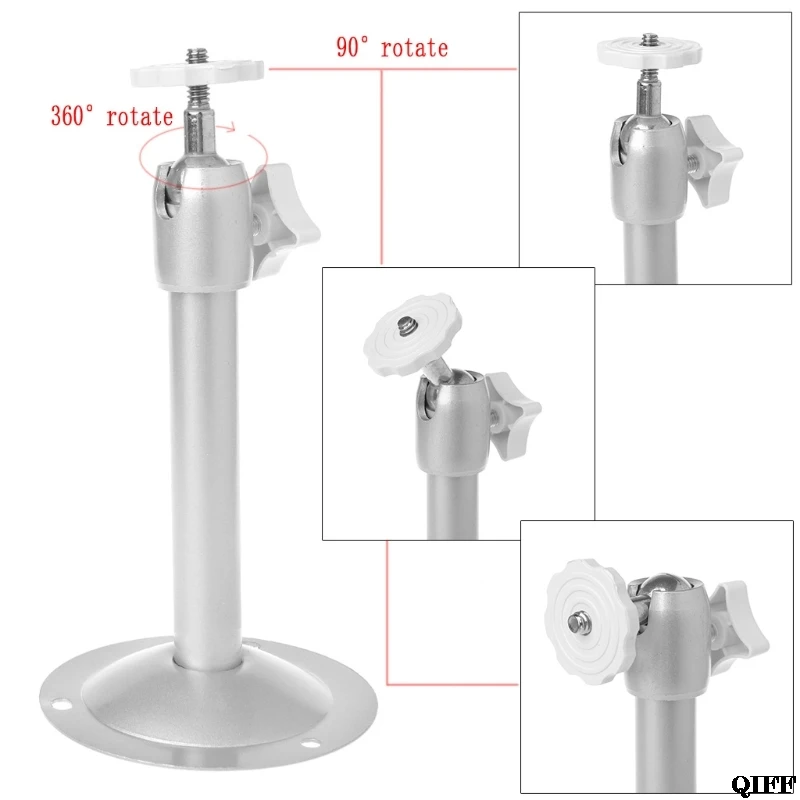 90° rotate

360° rotate

QIFF