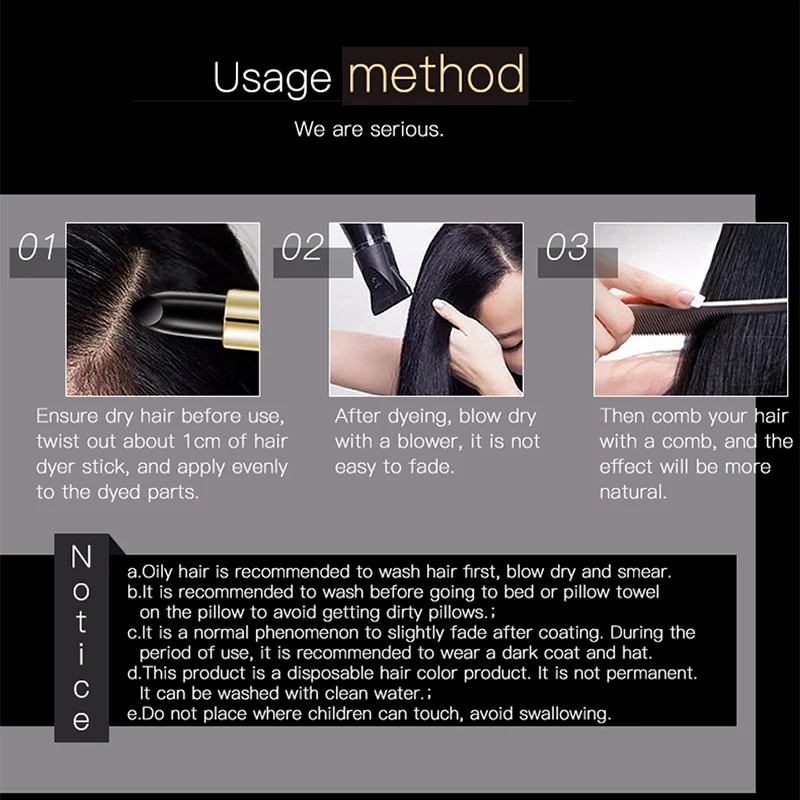 Usage method

We are serious.

01

Ensure dry hair before use, twist out about 1cm of hair dyer stick, and apply evenly to the dyed parts.

02

After dyeing, blow dry with a blower, it is not easy to fade.

03

Then comb your hair with a comb, and the effect will be more natural.

Notice

a.Oily hair is recommended to wash hair first, blow dry and smear.
b.It is recommended to wash before going to bed or pillow towel on the pillow to avoid getting dirty pillows.;
c.It is a normal phenomenon to slightly fade after coating. During the period of use, it is recommended to wear a dark coat and hat.
d.This product is a disposable hair color product. It is not permanent. It can be washed with clean water.;
e.Do not place where children can touch, avoid swallowing.