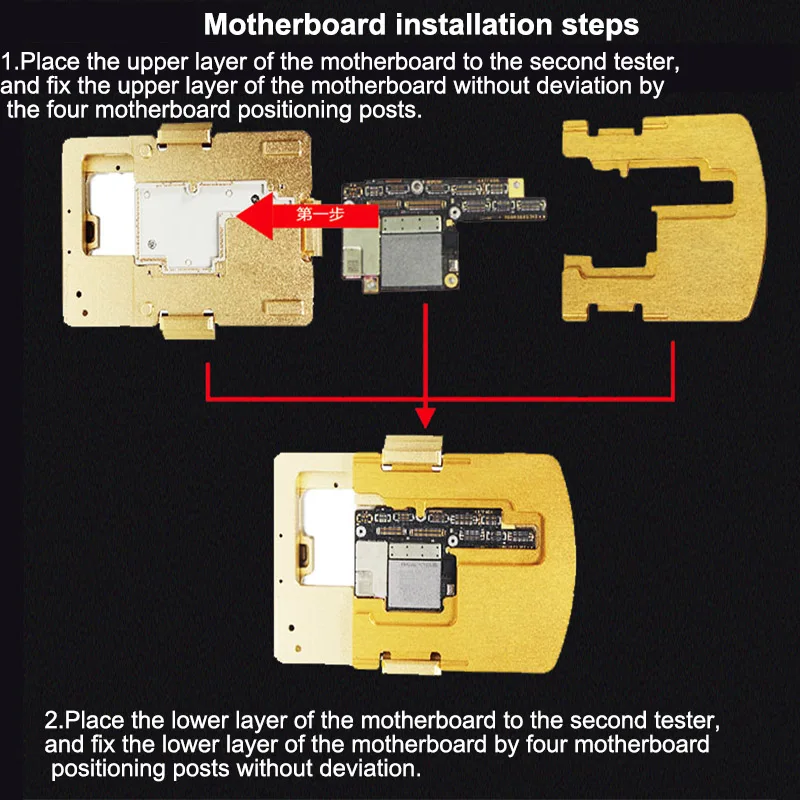 Motherboard installation steps

1.Place the upper layer of the motherboard to the second tester, and fix the upper layer of the motherboard without deviation by the four motherboard positioning posts.

第一步

2.Place the lower layer of the motherboard to the second tester, and fix the lower layer of the motherboard by four motherboard positioning posts without deviation.