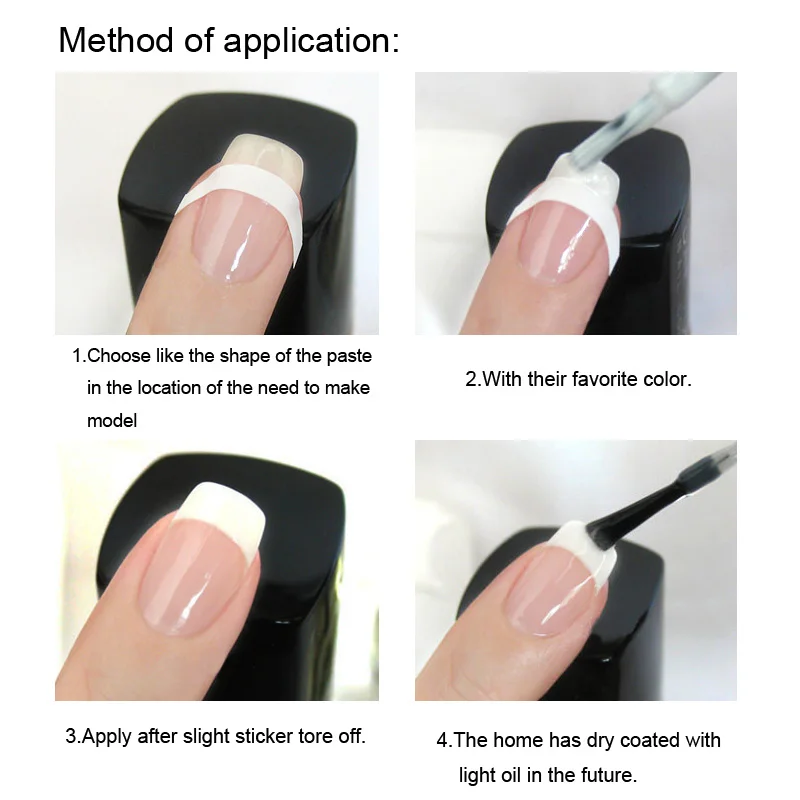 Method of application:

1.Choose like the shape of the paste in the location of the need to make model

2.With their favorite color.

3.Apply after slight sticker tore off.

4.The home has dry coated with light oil in the future.