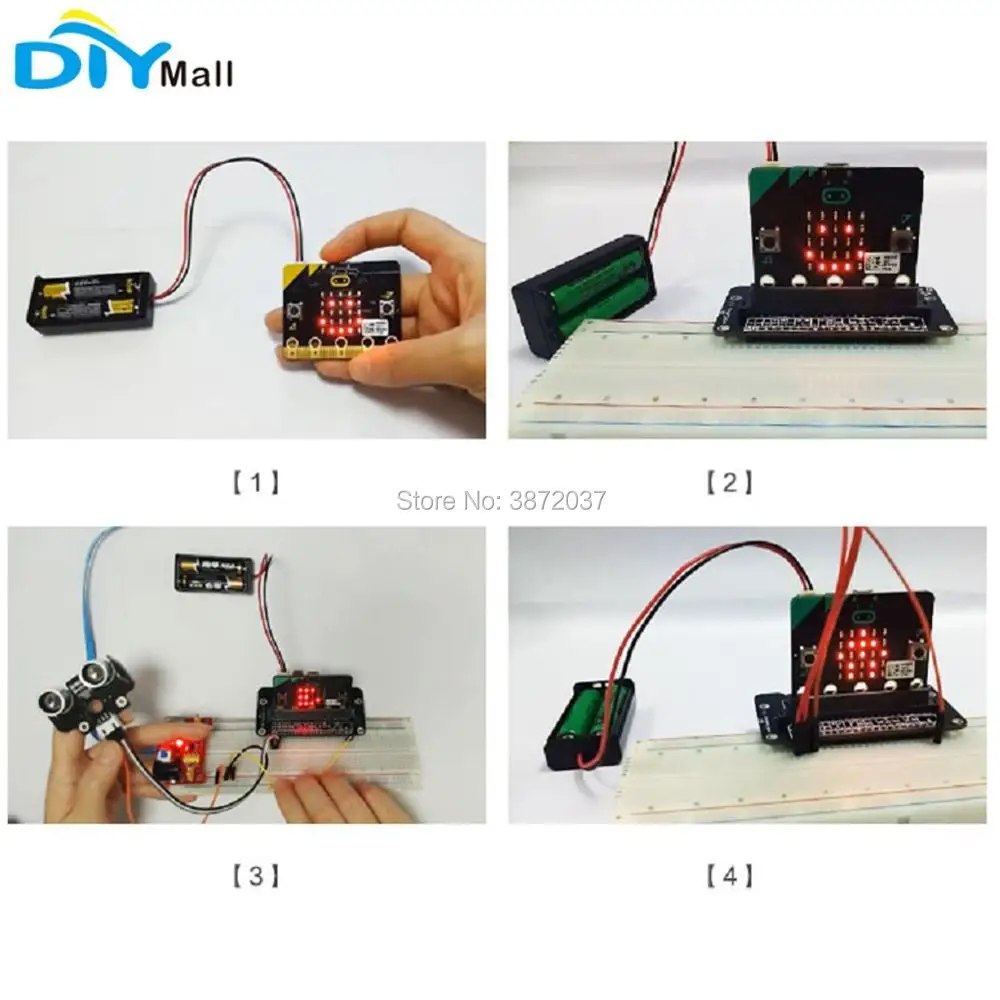 DIYMall

【1】

【2】

Store No: 3872037

【3】

【4】