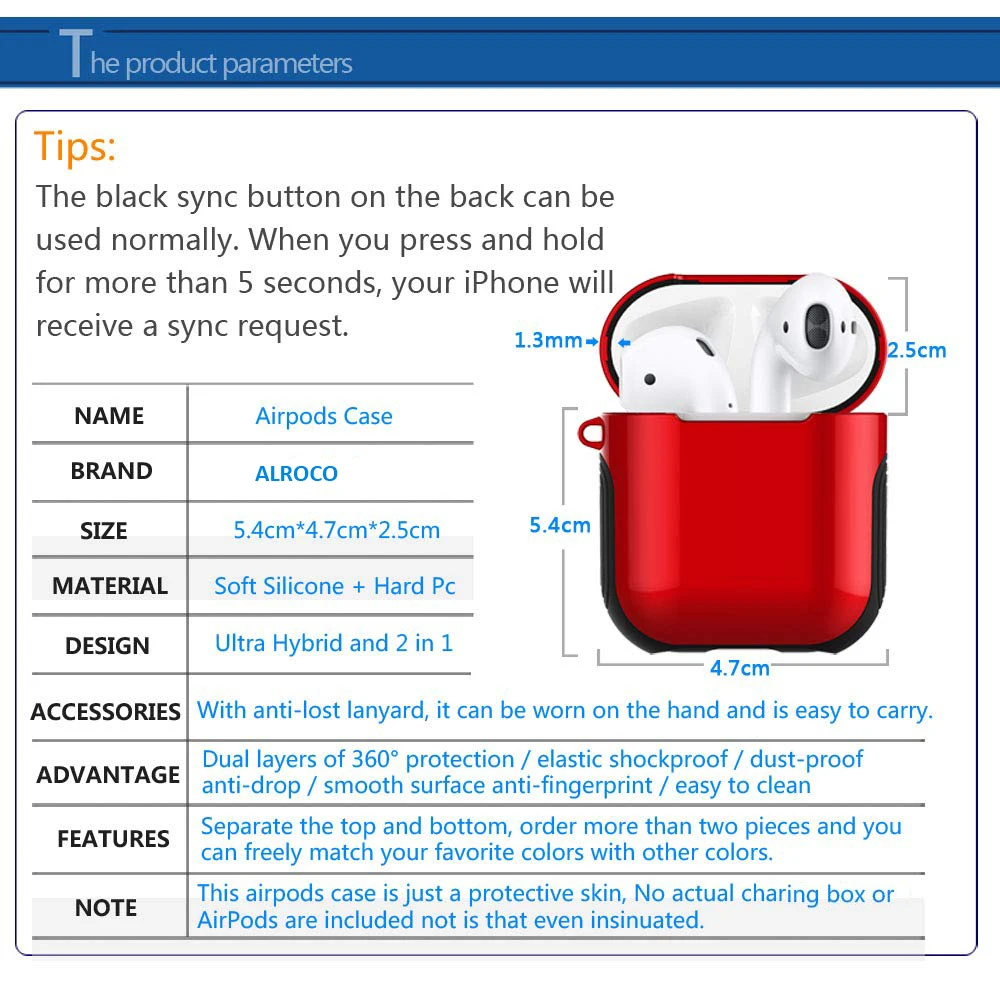 The product parameters

Tips:
The black sync button on the back can be used normally. When you press and hold for more than 5 seconds, your iPhone will receive a sync request.

1.3mm
2.5cm
5.4cm
4.7cm

| NAME | Airpods Case |
|---|---|
| BRAND | ALROCO |
| SIZE | 5.4cm*4.7cm*2.5cm |
| MATERIAL | Soft Silicone + Hard Pc |
| DESIGN | Ultra Hybrid and 2 in 1 |
| ACCESSORIES | With anti-lost lanyard, it can be worn on the hand and is easy to carry. |
| ADVANTAGE | Dual layers of 360° protection / elastic shockproof / dust-proof anti-drop / smooth surface anti-fingerprint / easy to clean |
| FEATURES | Separate the top and bottom, order more than two pieces and you can freely match your favorite colors with other colors. |
| NOTE | This airpods case is just a protective skin, No actual charing box or AirPods are included not is that even insinuated. |