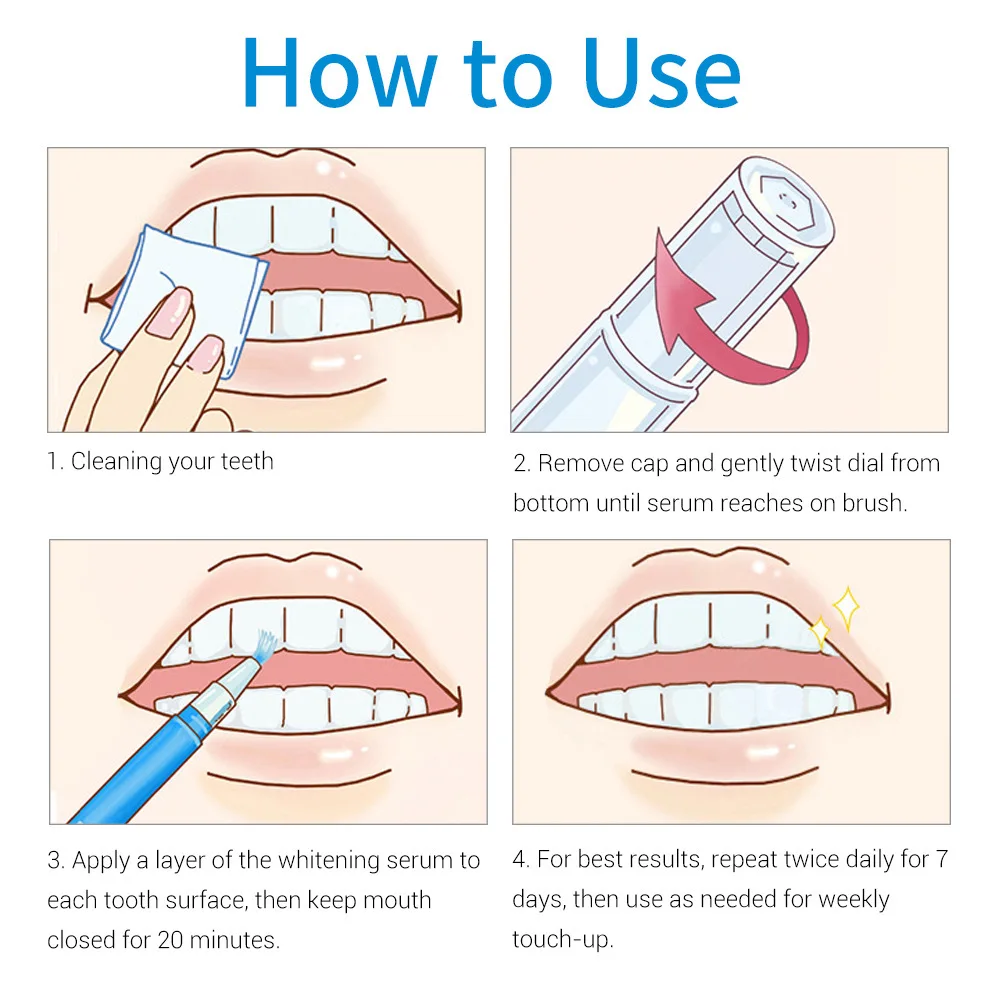 How to Use

1. Cleaning your teeth

2. Remove cap and gently twist dial from bottom until serum reaches on brush.

3. Apply a layer of the whitening serum to each tooth surface, then keep mouth closed for 20 minutes.

4. For best results, repeat twice daily for 7 days, then use as needed for weekly touch-up.