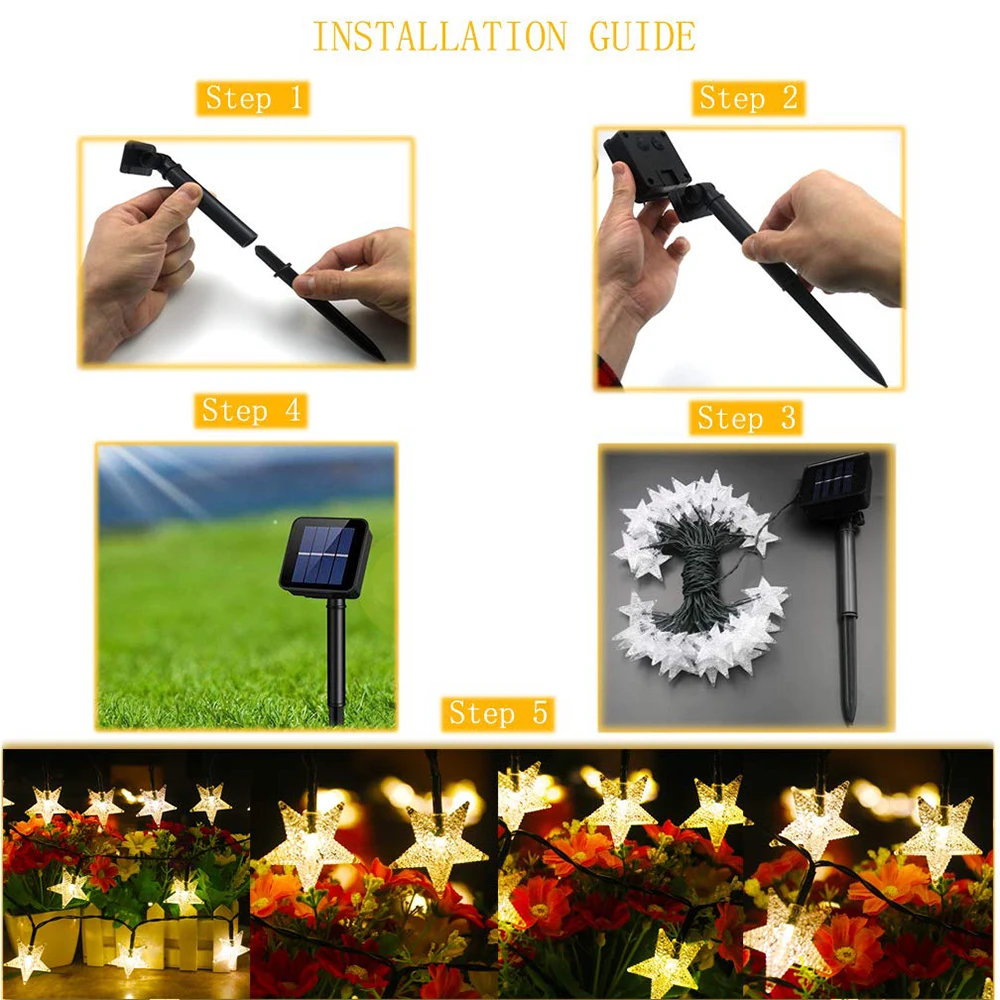 INSTALLATION GUIDE

Step 1

Step 2

Step 4

Step 3

Step 5