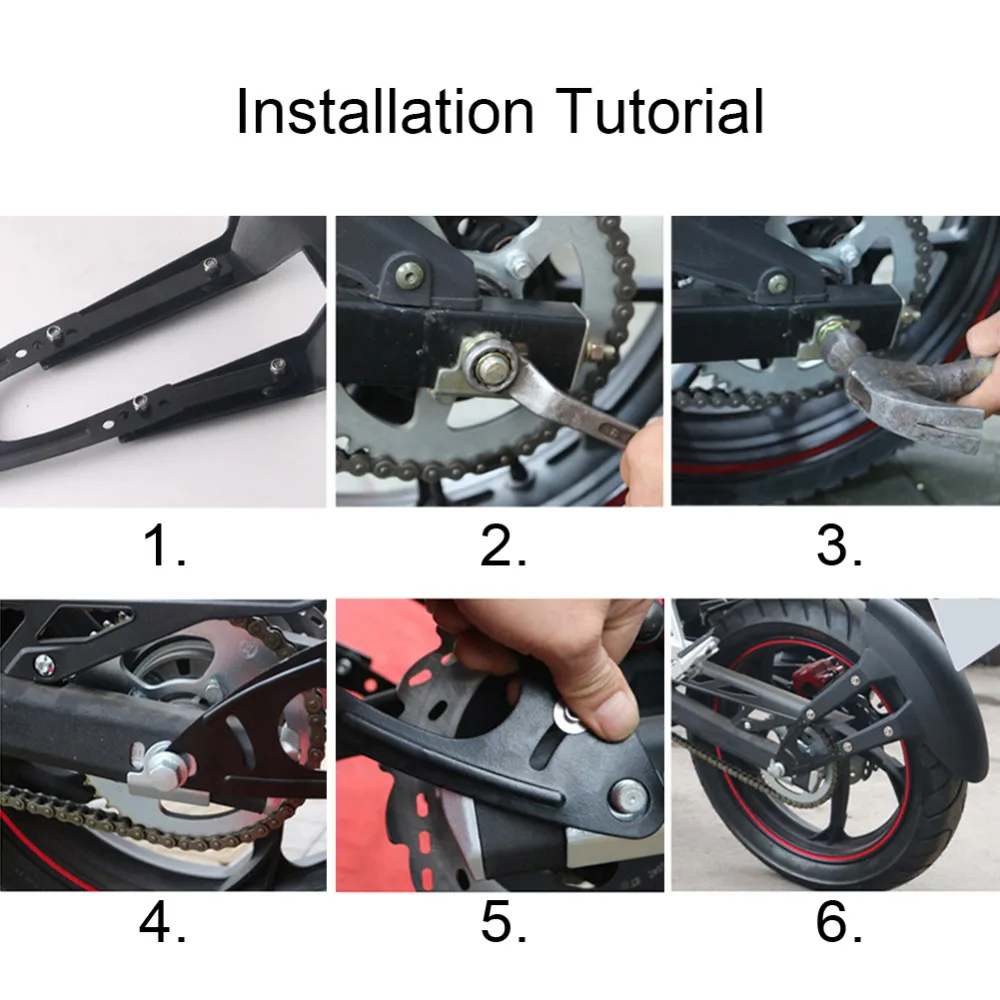 Installation Tutorial

1.

2.

3.

4.

5.

6.