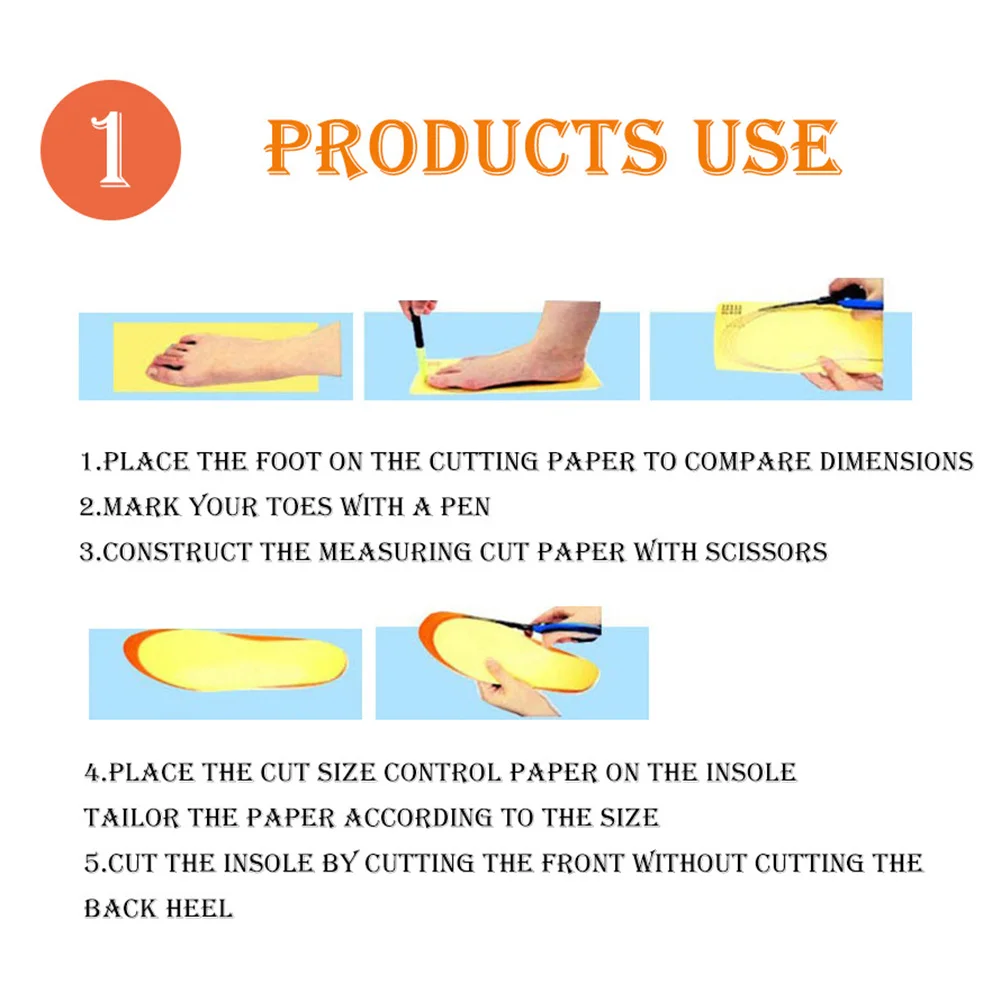 1 PRODUCTS USE

1.PLACE THE FOOT ON THE CUTTING PAPER TO COMPARE DIMENSIONS
2.MARK YOUR TOES WITH A PEN
3.CONSTRUCT THE MEASURING CUT PAPER WITH SCISSORS

4.PLACE THE CUT SIZE CONTROL PAPER ON THE INSOLE
TAILOR THE PAPER ACCORDING TO THE SIZE
5.CUT THE INSOLE BY CUTTING THE FRONT WITHOUT CUTTING THE BACK HEEL