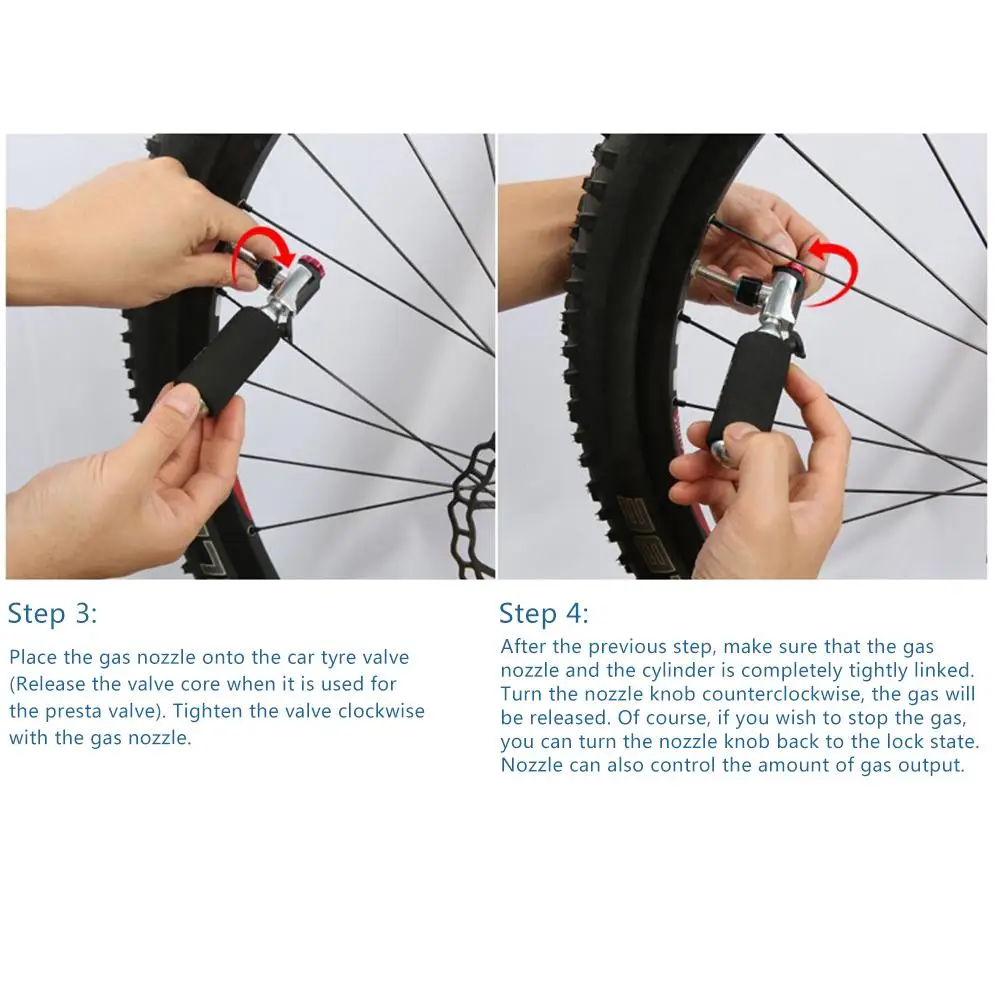 Step 3:

Place the gas nozzle onto the car tyre valve (Release the valve core when it is used for the presta valve). Tighten the valve clockwise with the gas nozzle.

Step 4:

After the previous step, make sure that the gas nozzle and the cylinder is completely tightly linked. Turn the nozzle knob counterclockwise, the gas will be released. Of course, if you wish to stop the gas, you can turn the nozzle knob back to the lock state. Nozzle can also control the amount of gas output.