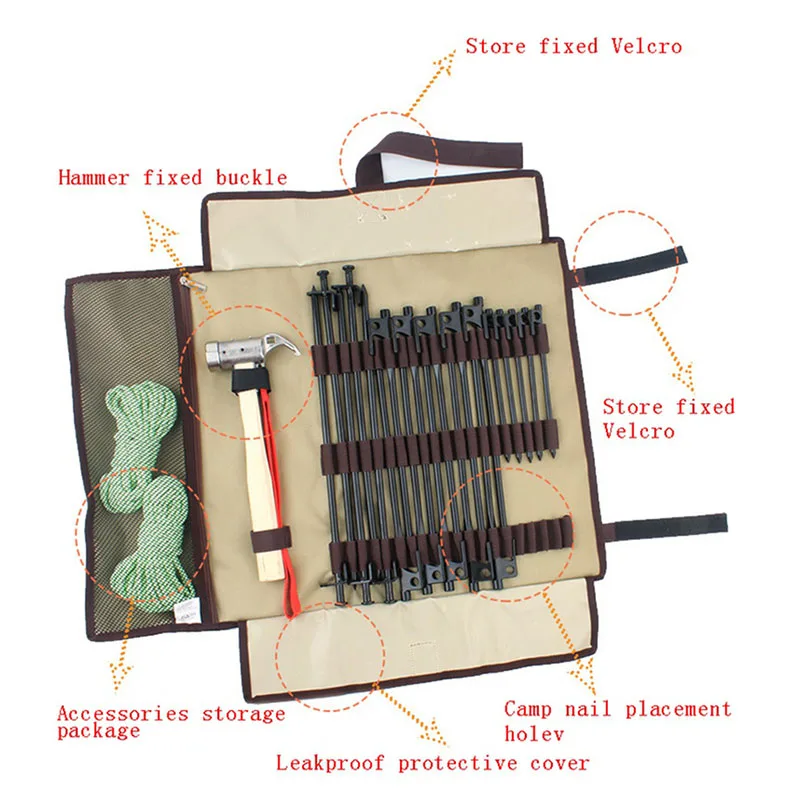 Store fixed Velcro

Hammer fixed buckle

Store fixed Velcro

Accessories storage package

Camp nail placement holev

Leakproof protective cover