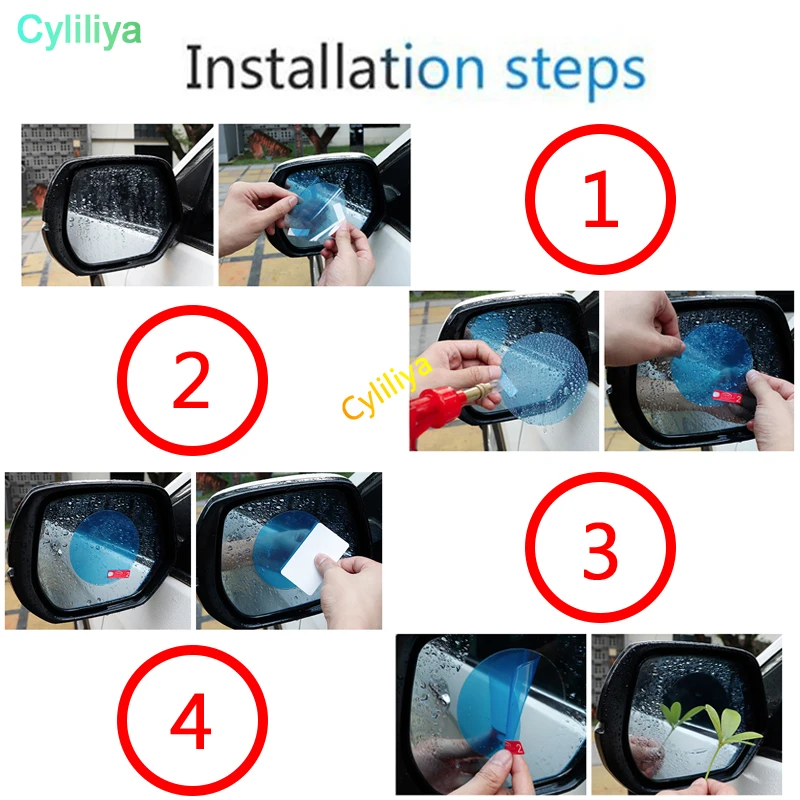 Cyliliya

Installation steps

1

2

Cyliliya

3

4