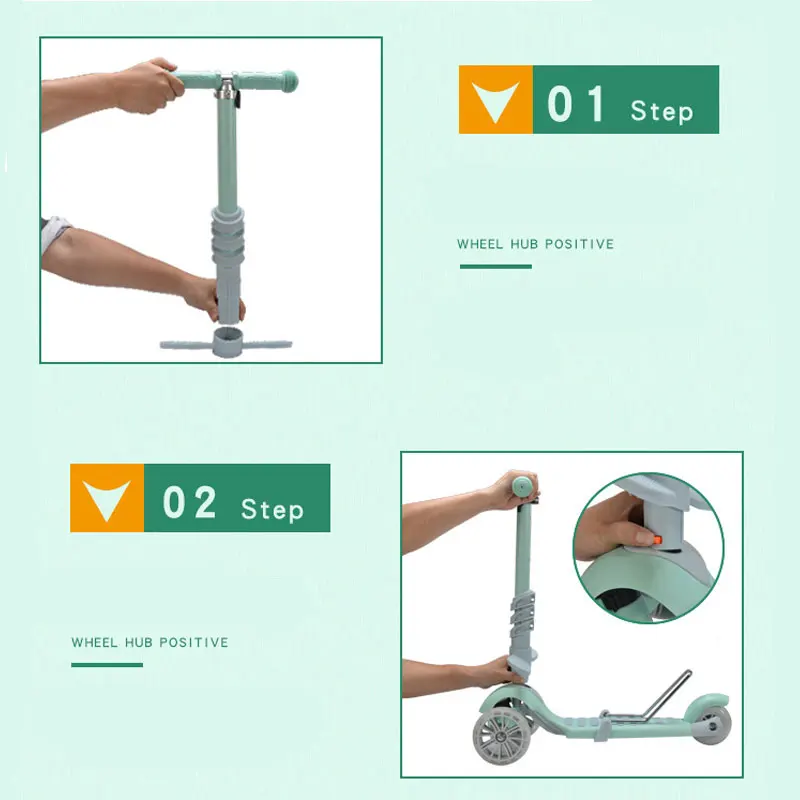 01 Step

WHEEL HUB POSITIVE

02 Step

WHEEL HUB POSITIVE