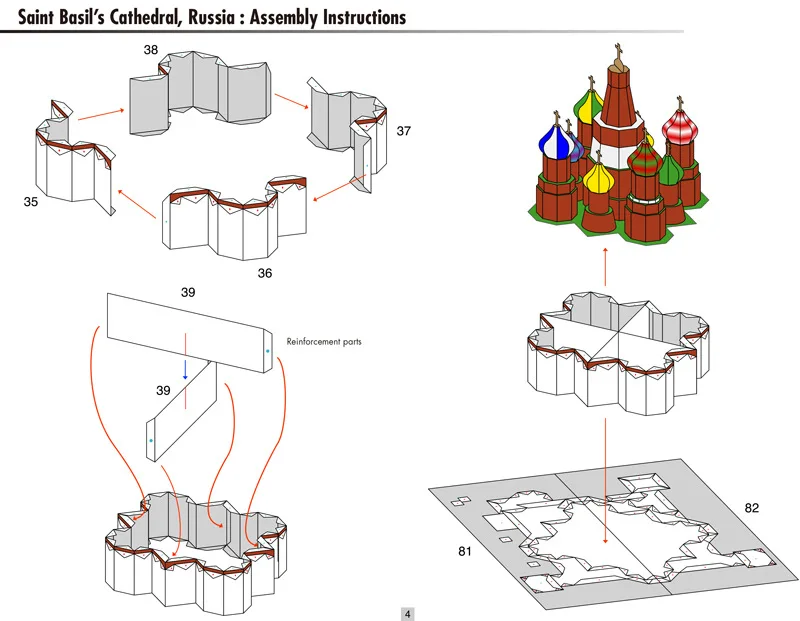 Saint Basil's Cathedral, Russia : Assembly Instructions

38

37

35

36

39

Reinforcement parts

39

82

81

4